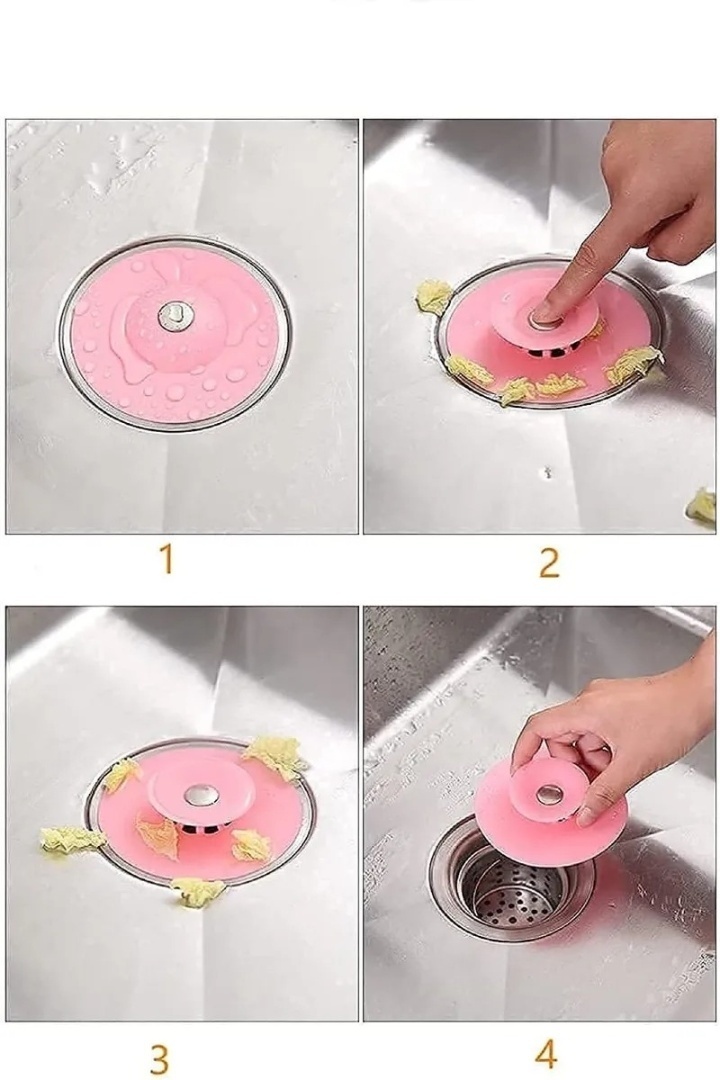 1

2

3

4