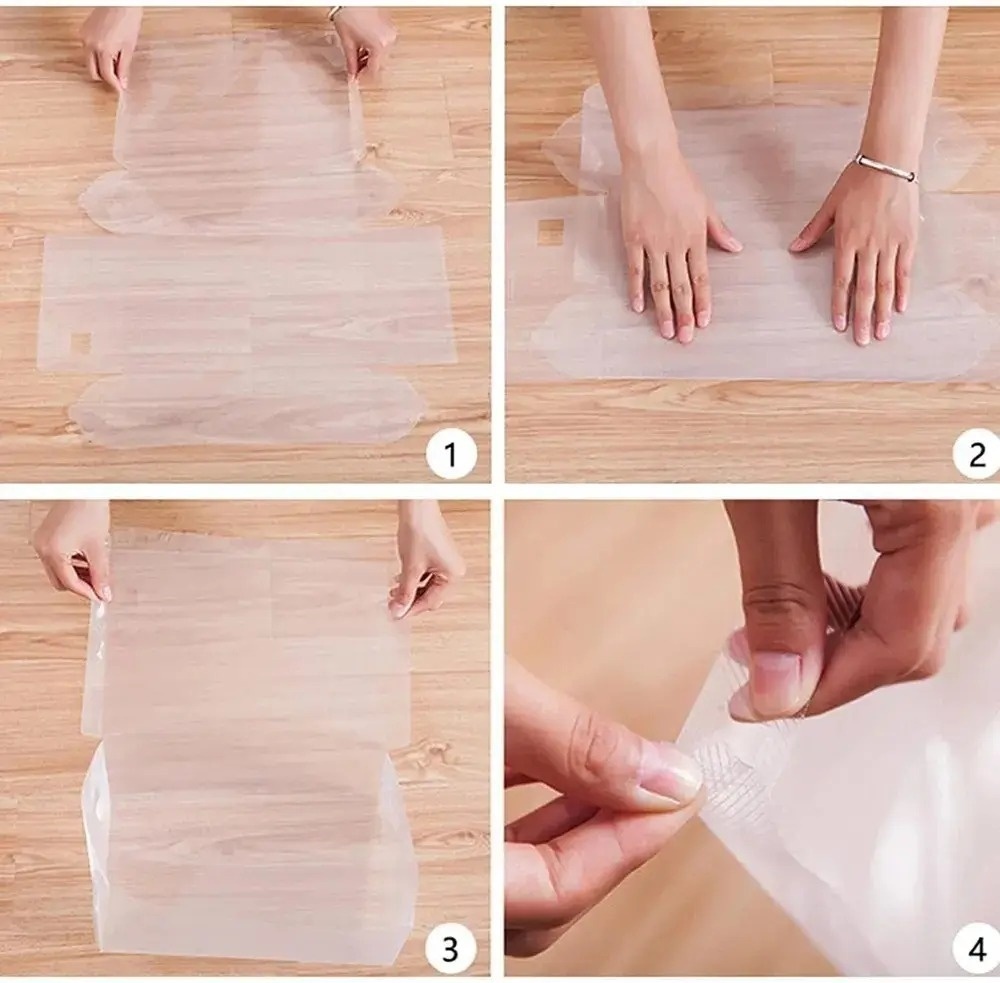 1

2

3

4