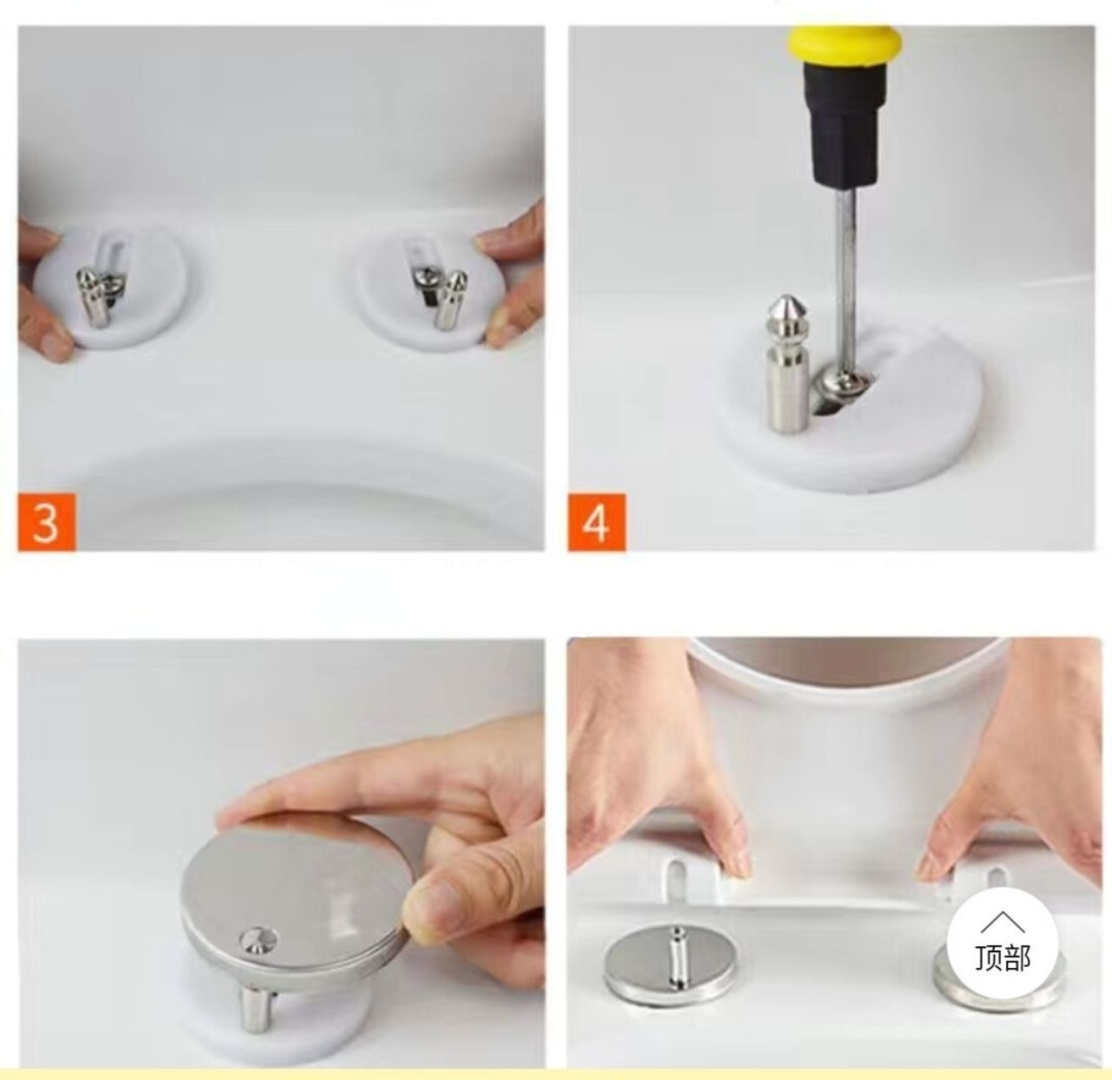 3

4

顶部