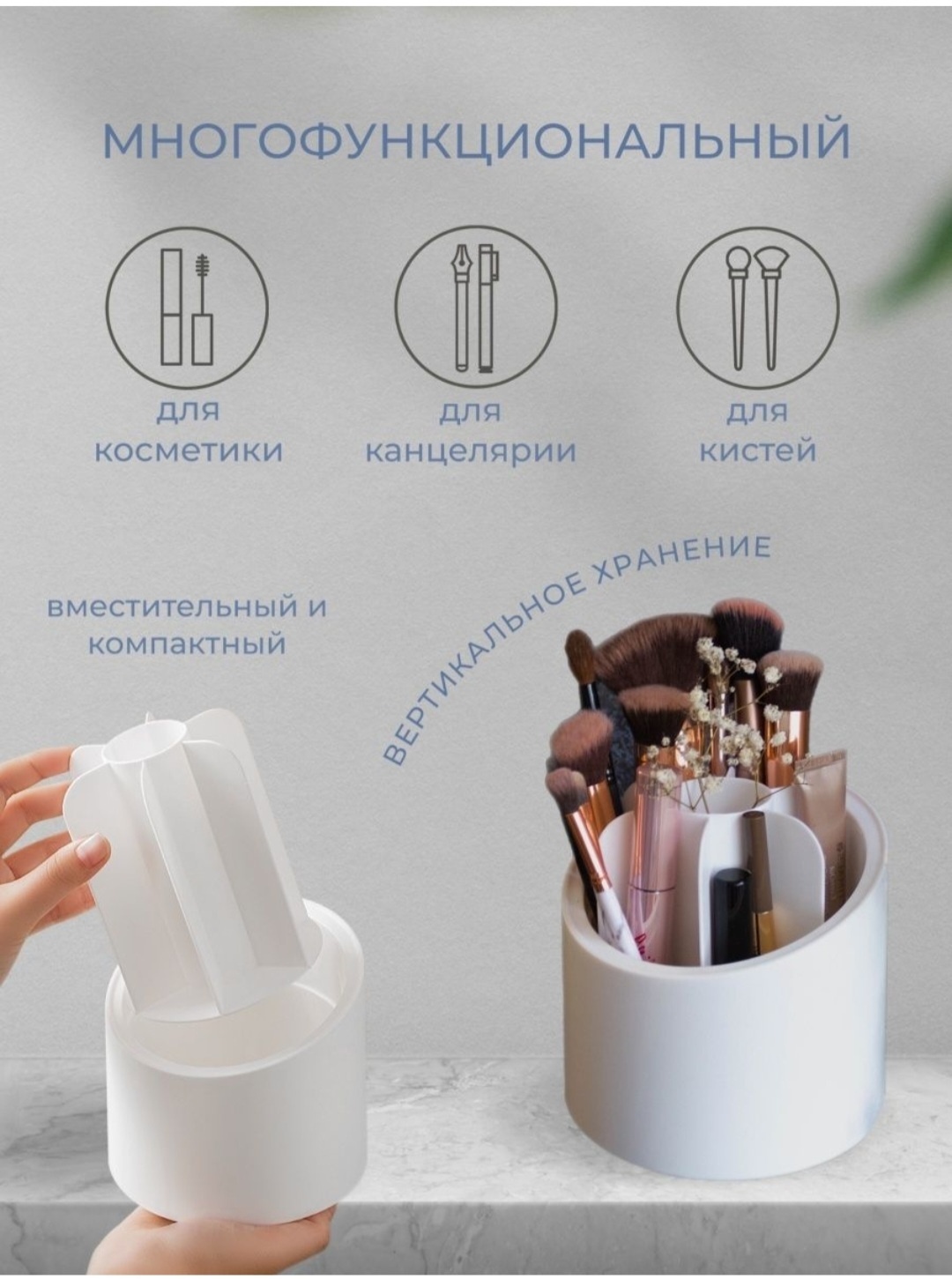 МНОГОФУНКЦИОНАЛЬНЫЙ

для косметики

для канцелярии

для кистей

вместительный и компактный

ВЕРТИКАЛЬНОЕ ХРАНЕНИЕ