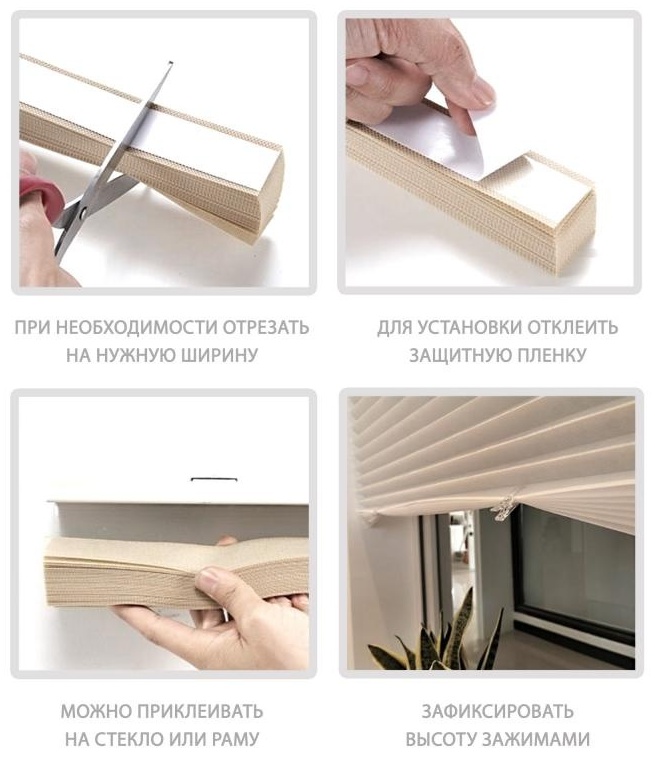 ПРИ НЕОБХОДИМОСТИ ОТРЕЗАТЬ НА НУЖНУЮ ШИРИНУ

ДЛЯ УСТАНОВКИ ОТКЛЕИТЬ ЗАЩИТНУЮ ПЛЕНКУ

МОЖНО ПРИКЛЕИВАТЬ НА СТЕКЛО ИЛИ РАМУ

ЗАФИКСИРОВАТЬ ВЫСОТУ ЗАЖИМАМИ