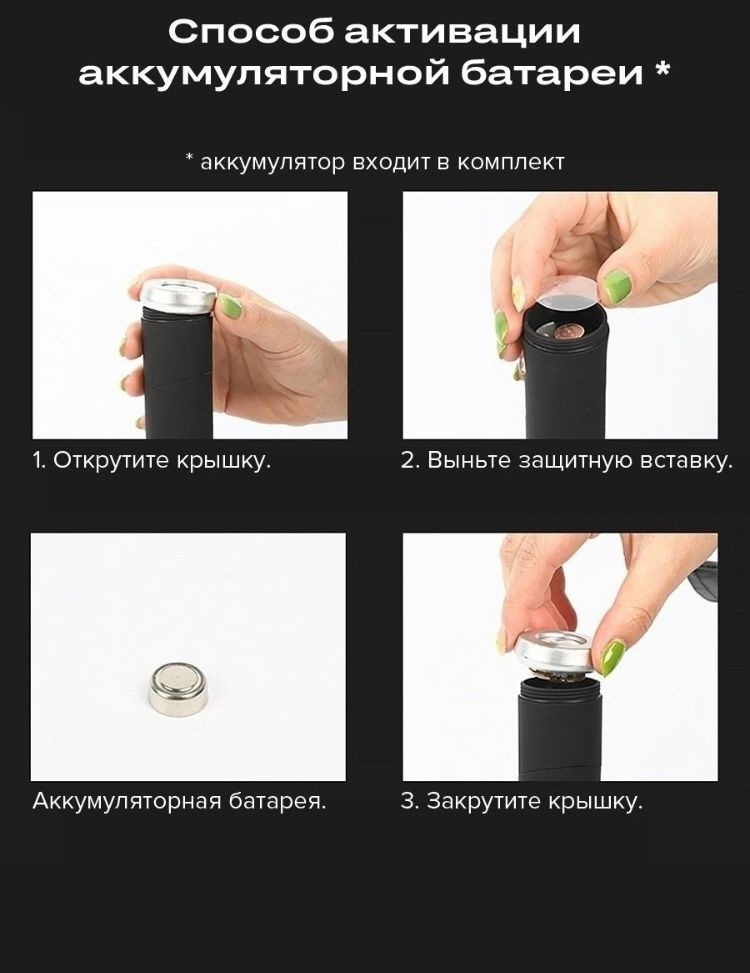 Способ активации аккумуляторной батареи *

* аккумулятор входит в комплект

1. Открутите крышку.

2. Выньте защитную вставку.

Аккумуляторная батарея.

3. Закрутите крышку.