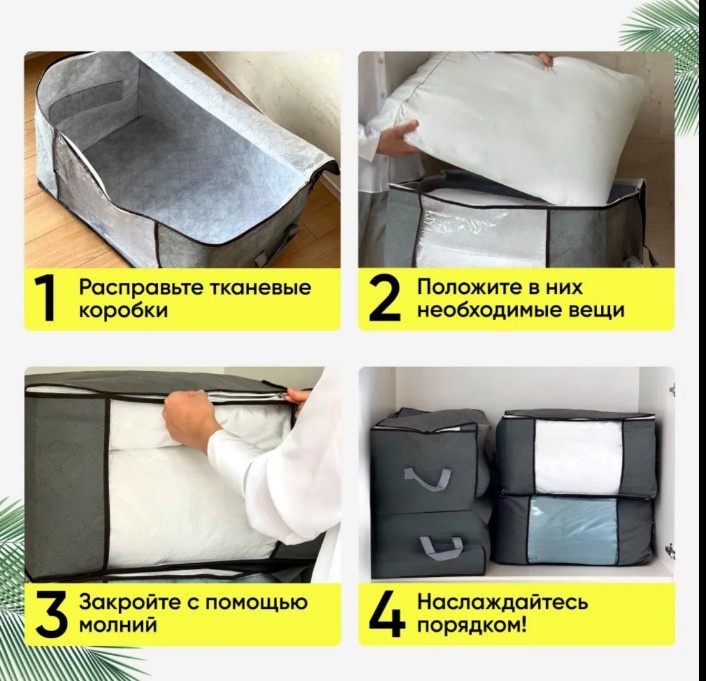 1 Расправьте тканевые коробки

2 Положите в них необходимые вещи

3 Закройте с помощью молний

4 Наслаждайтесь порядком!