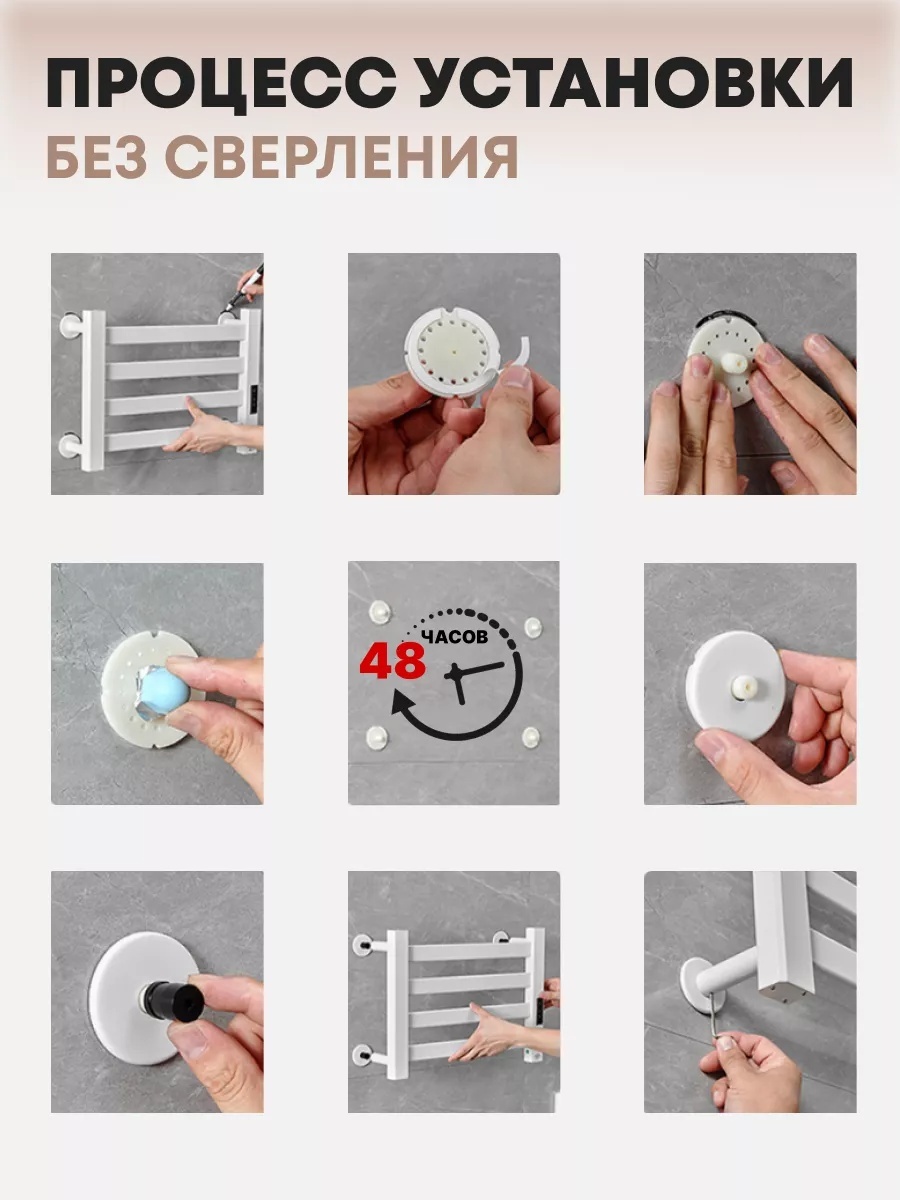 ПРОЦЕСС УСТАНОВКИ
БЕЗ СВЕРЛЕНИЯ

48 ЧАСОВ