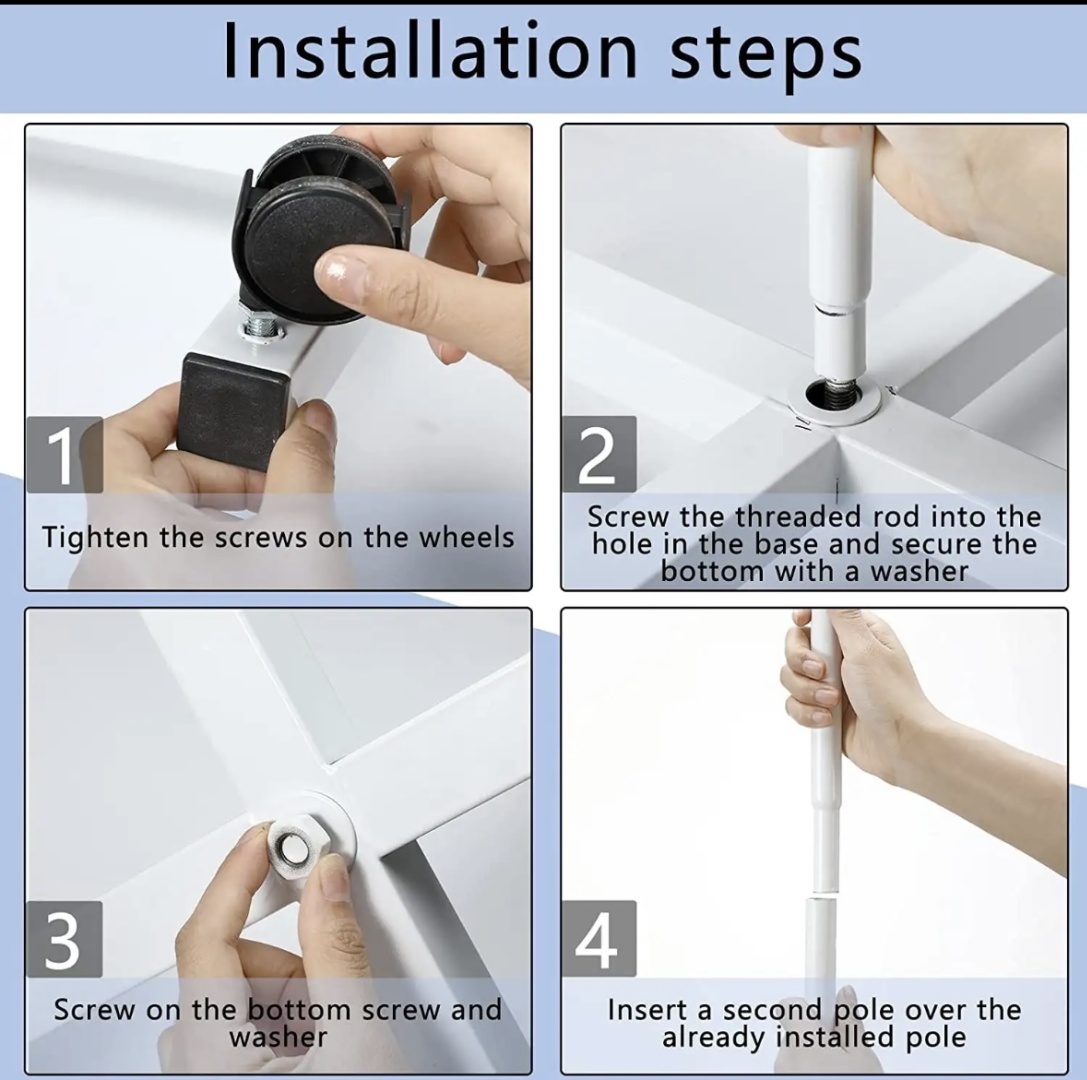 Installation steps

1

Tighten the screws on the wheels

2

Screw the threaded rod into the hole in the base and secure the bottom with a washer

3

Screw on the bottom screw and washer

4

Insert a second pole over the already installed pole