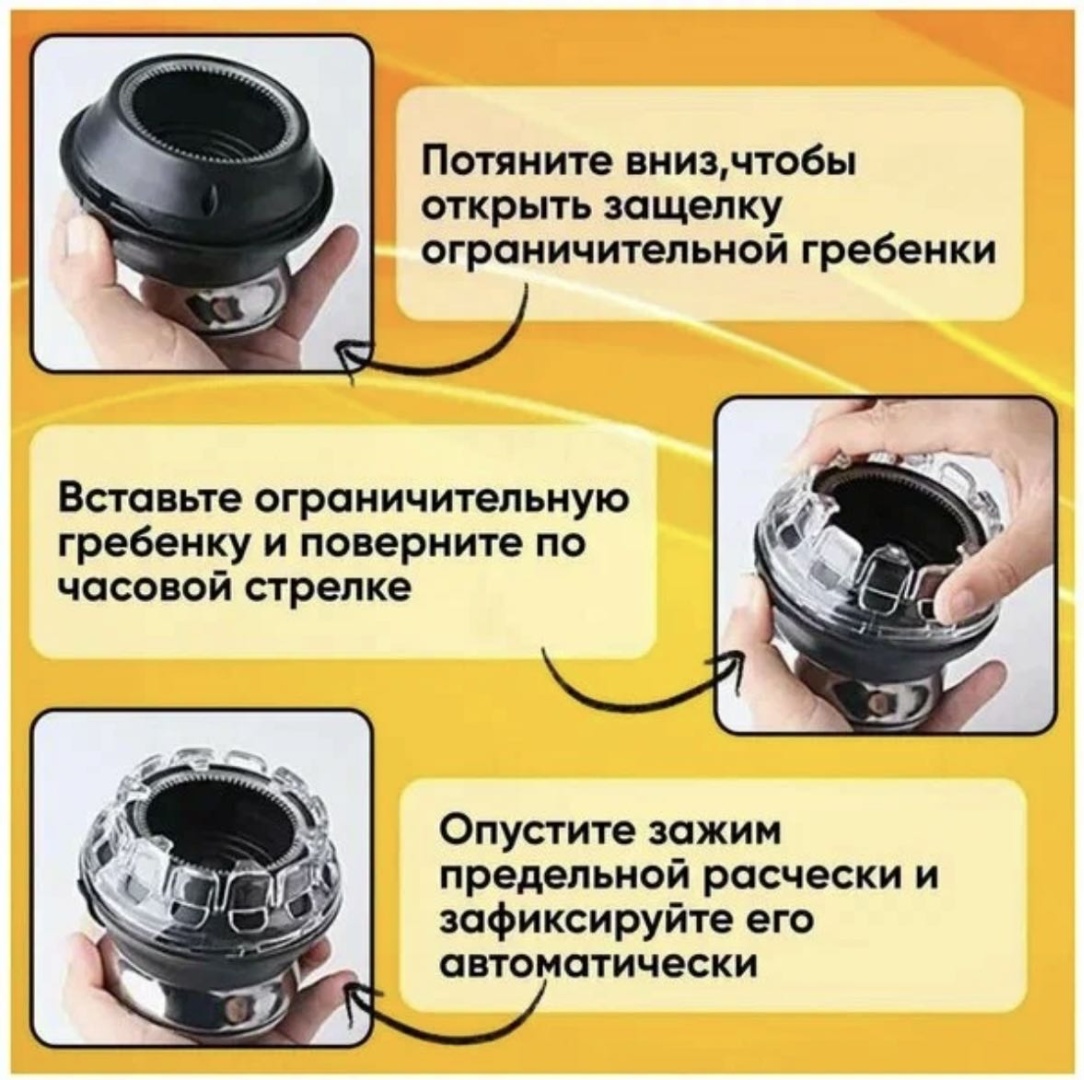 Потяните вниз,чтобы открыть защелку ограничительной гребенки

Вставьте ограничительную гребенку и поверните по часовой стрелке

Опустите зажим предельной расчески и зафиксируйте его автоматически