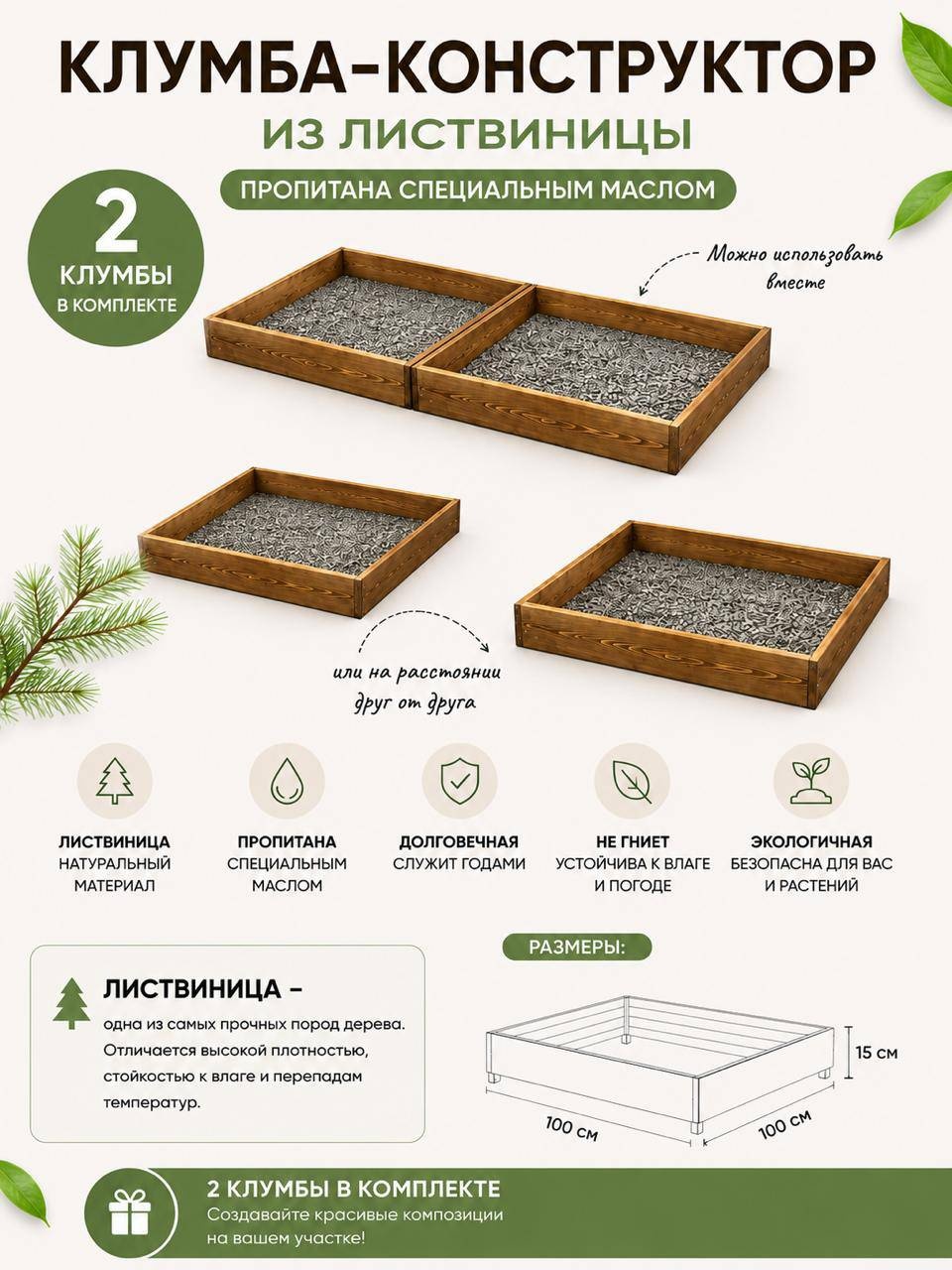 КЛУМБА-КОНСТРУКТОР
ИЗ ЛИСТВИНИЦЫ

ПРОПИТАНА СПЕЦИАЛЬНЫМ МАСЛОМ

2 КЛУМБЫ В КОМПЛЕКТЕ

Можно использовать вместе

или на расстоянии друг от друга

ЛИСТВИНИЦА
НАТУРАЛЬНЫЙ МАТЕРИАЛ

ПРОПИТАНА
СПЕЦИАЛЬНЫМ МАСЛОМ

ДОЛГОВЕЧНАЯ
СЛУЖИТ ГОДАМИ

НЕ ГНИЕТ
УСТОЙЧИВА К ВЛАГЕ И ПОГОДЕ

ЭКОЛОГИЧНАЯ
БЕЗОПАСНА ДЛЯ ВАС И РАСТЕНИЙ

ЛИСТВИНИЦА –
одна из самых прочных пород дерева. Отличается высокой плотностью, стойкостью к влаге и перепадам температур.

РАЗМЕРЫ:

15 см
100 см
100 см

2 КЛУМБЫ В КОМПЛЕКТЕ
Создавайте красивые композиции на вашем участке!