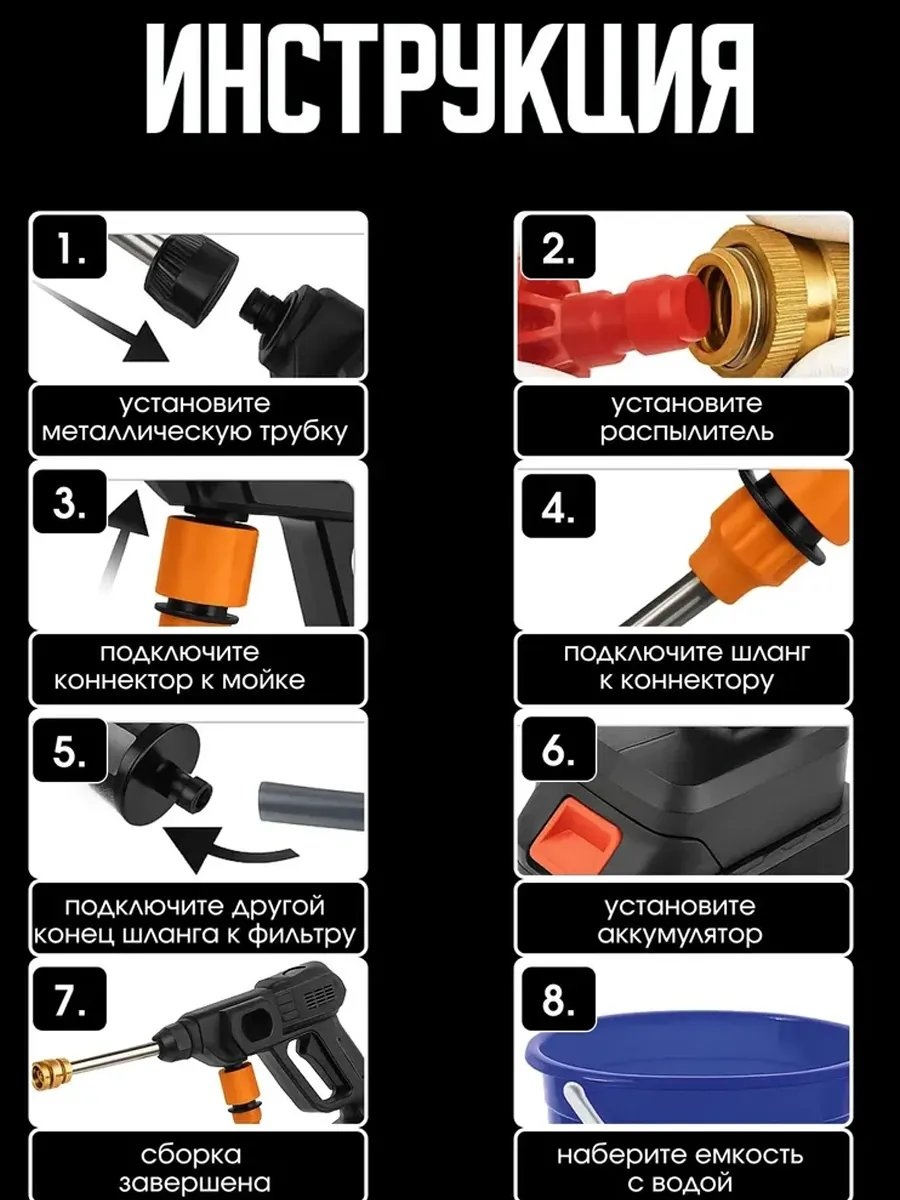 ИНСТРУКЦИЯ

1.

установите металлическую трубку

2.

установите распылитель

3.

подключите коннектор к мойке

4.

подключите шланг к коннектору

5.

подключите другой конец шланга к фильтру

6.

установите аккумулятор

7.

сборка завершена

8.

наберите емкость с водой