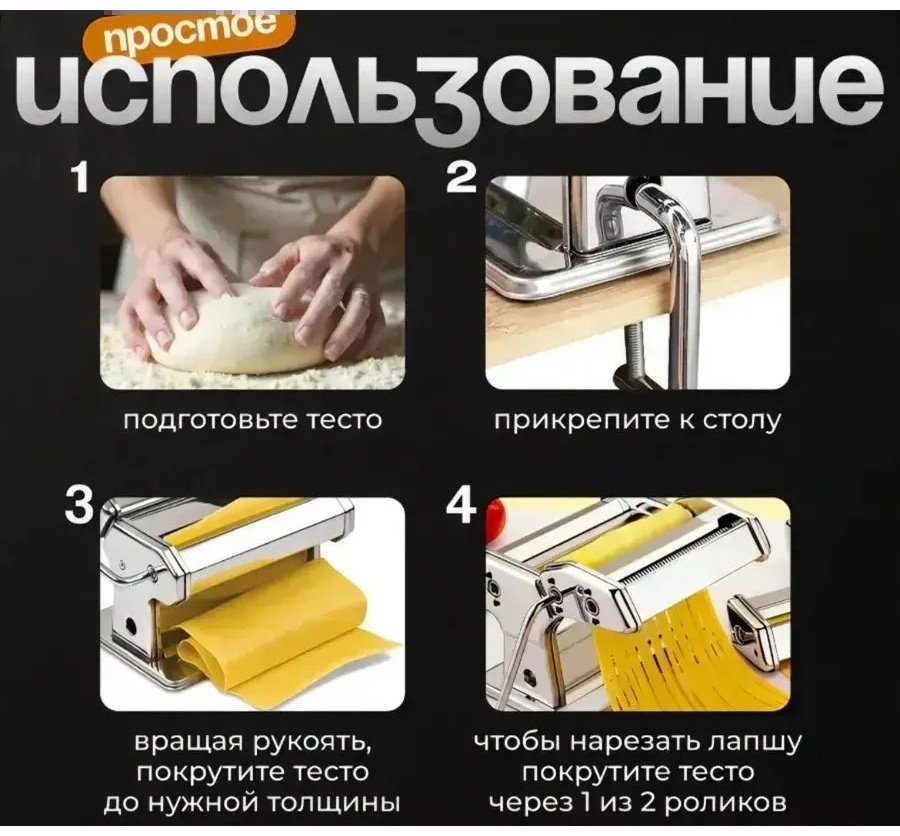 простое
использование

1
подготовьте тесто

2
прикрепите к столу

3
вращая рукоять, покрутите тесто до нужной толщины

4
чтобы нарезать лапшу покрутите тесто через 1 из 2 роликов