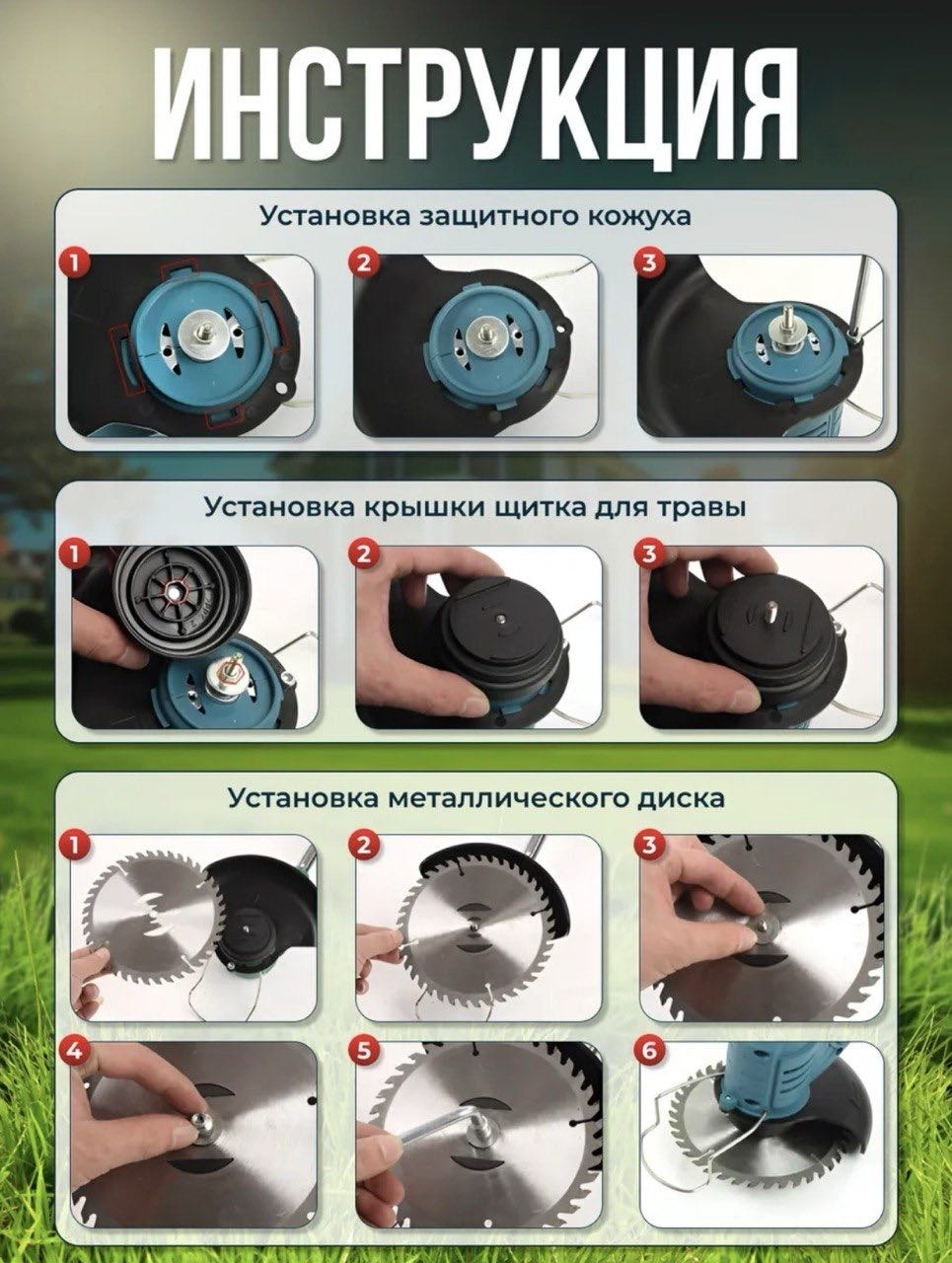 ИНСТРУКЦИЯ

Установка защитного кожуха

1

2

3

Установка крышки щитка для травы

1

2

3

Установка металлического диска

1

2

3

4

5

6