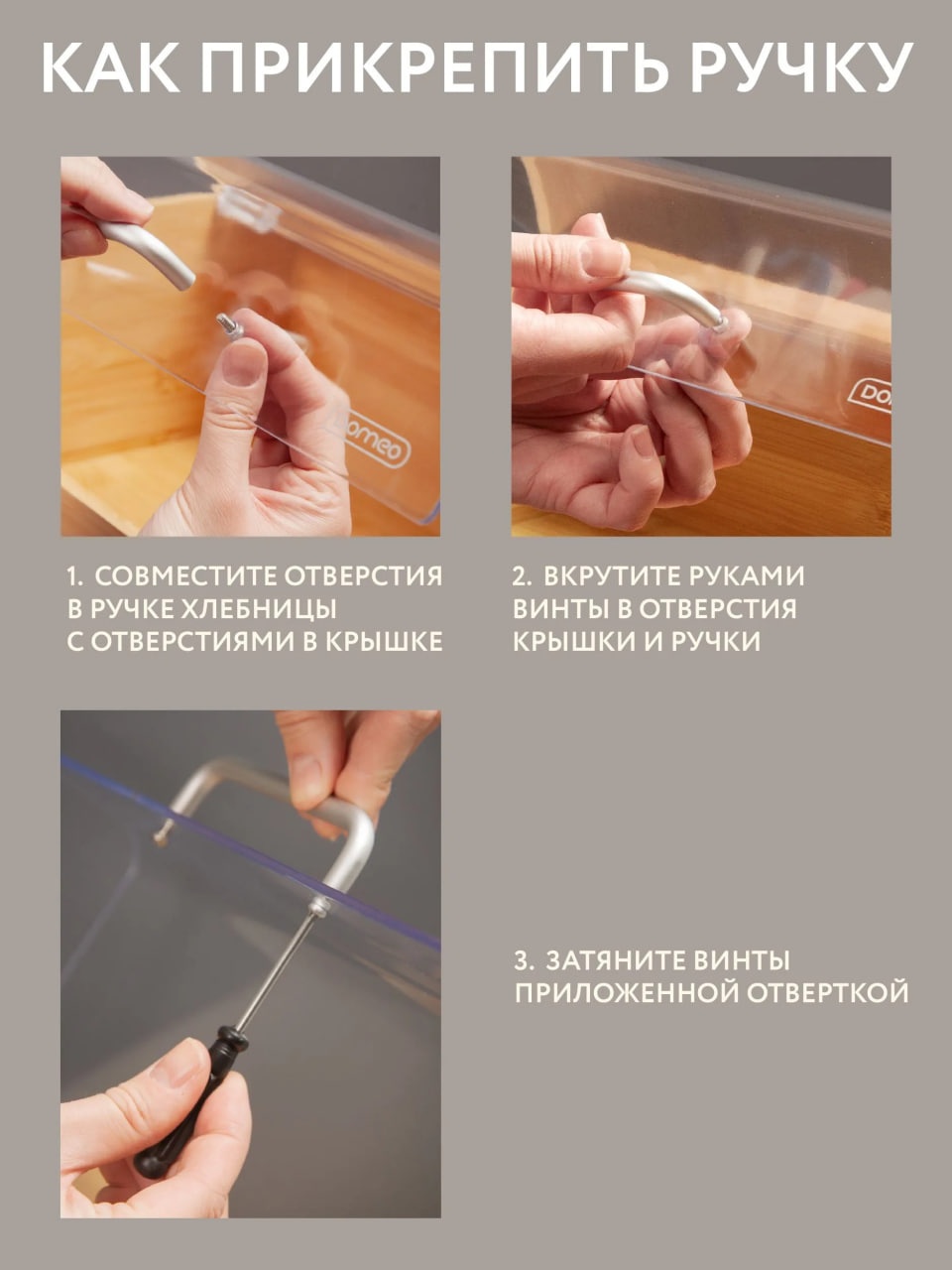 КАК ПРИКРЕПИТЬ РУЧКУ

Domeo

DO

1. СОВМЕСТИТЕ ОТВЕРСТИЯ В РУЧКЕ ХЛЕБНИЦЫ С ОТВЕРСТИЯМИ В КРЫШКЕ

2. ВКРУТИТЕ РУКАМИ ВИНТЫ В ОТВЕРСТИЯ КРЫШКИ И РУЧКИ

3. ЗАТЯНИТЕ ВИНТЫ ПРИЛОЖЕННОЙ ОТВЕРТКОЙ