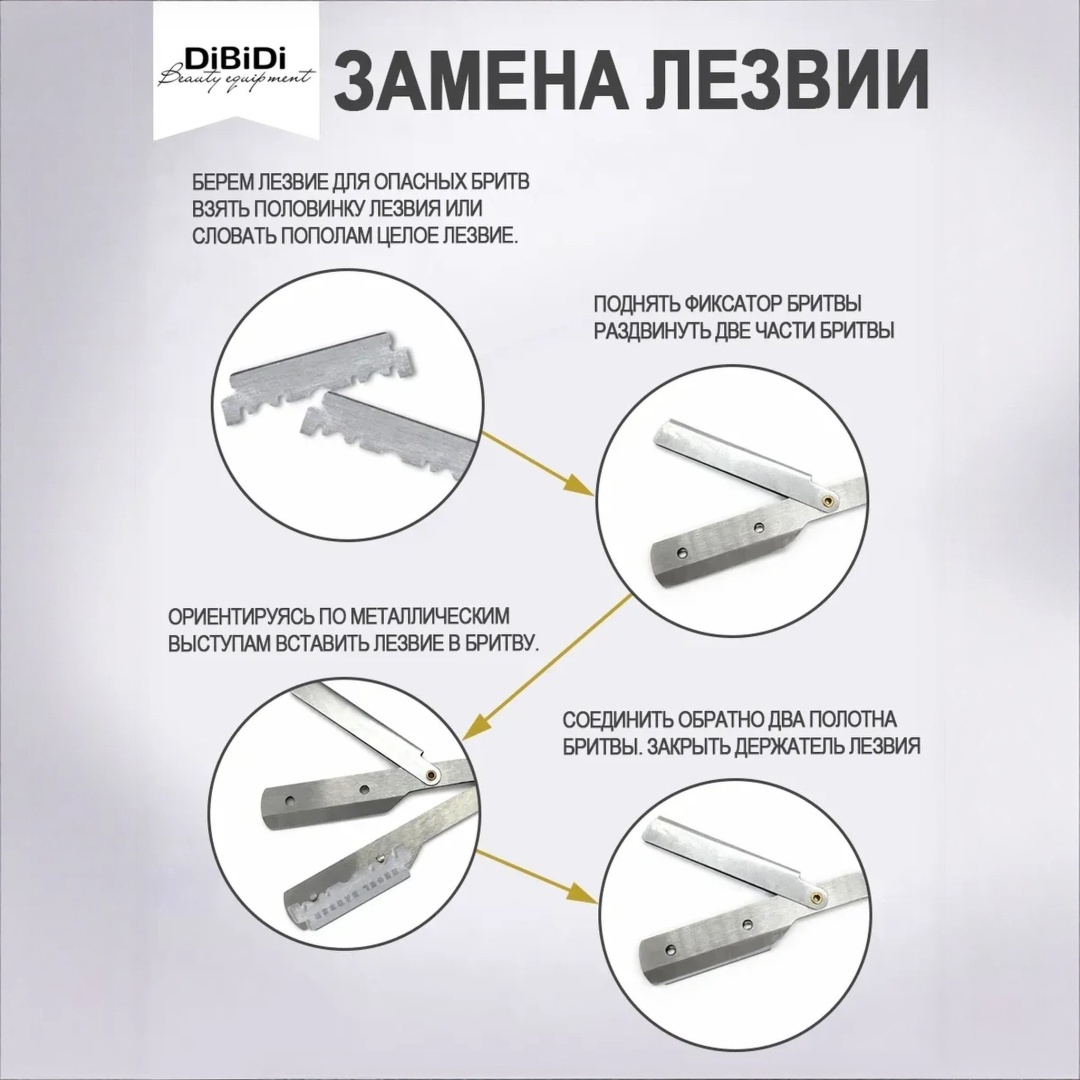 DiBiDi
Beauty equipment

ЗАМЕНА ЛЕЗВИИ

БЕРЕМ ЛЕЗВИЕ ДЛЯ ОПАСНЫХ БРИТВ ВЗЯТЬ ПОЛОВИНКУ ЛЕЗВИЯ ИЛИ СЛОВАТЬ ПОПОЛАМ ЦЕЛОЕ ЛЕЗВИЕ.

ПОДНЯТЬ ФИКСАТОР БРИТВЫ РАЗДВИНУТЬ ДВЕ ЧАСТИ БРИТВЫ

ОРИЕНТИРУЯСЬ ПО МЕТАЛЛИЧЕСКИМ ВЫСТУПАМ ВСТАВИТЬ ЛЕЗВИЕ В БРИТВУ.

СОЕДИНИТЬ ОБРАТНО ДВА ПОЛОТНА БРИТВЫ. ЗАКРЫТЬ ДЕРЖАТЕЛЬ ЛЕЗВИЯ