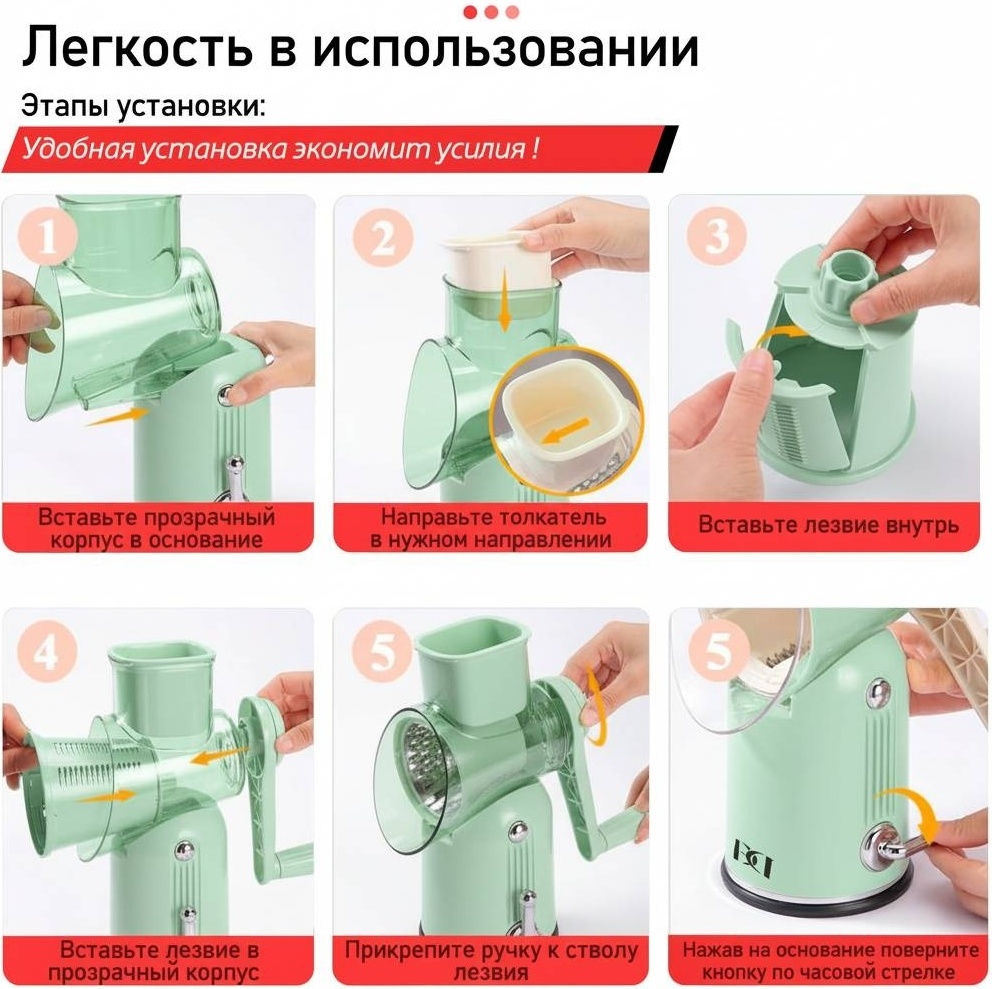 Легкость в использовании

Этапы установки:

Удобная установка экономит усилия !

1

Вставьте прозрачный корпус в основание

2

Направьте толкатель в нужном направлении

3

Вставьте лезвие внутрь

4

Вставьте лезвие в прозрачный корпус

5

Прикрепите ручку к стволу лезвия

5

Нажав на основание поверните кнопку по часовой стрелке