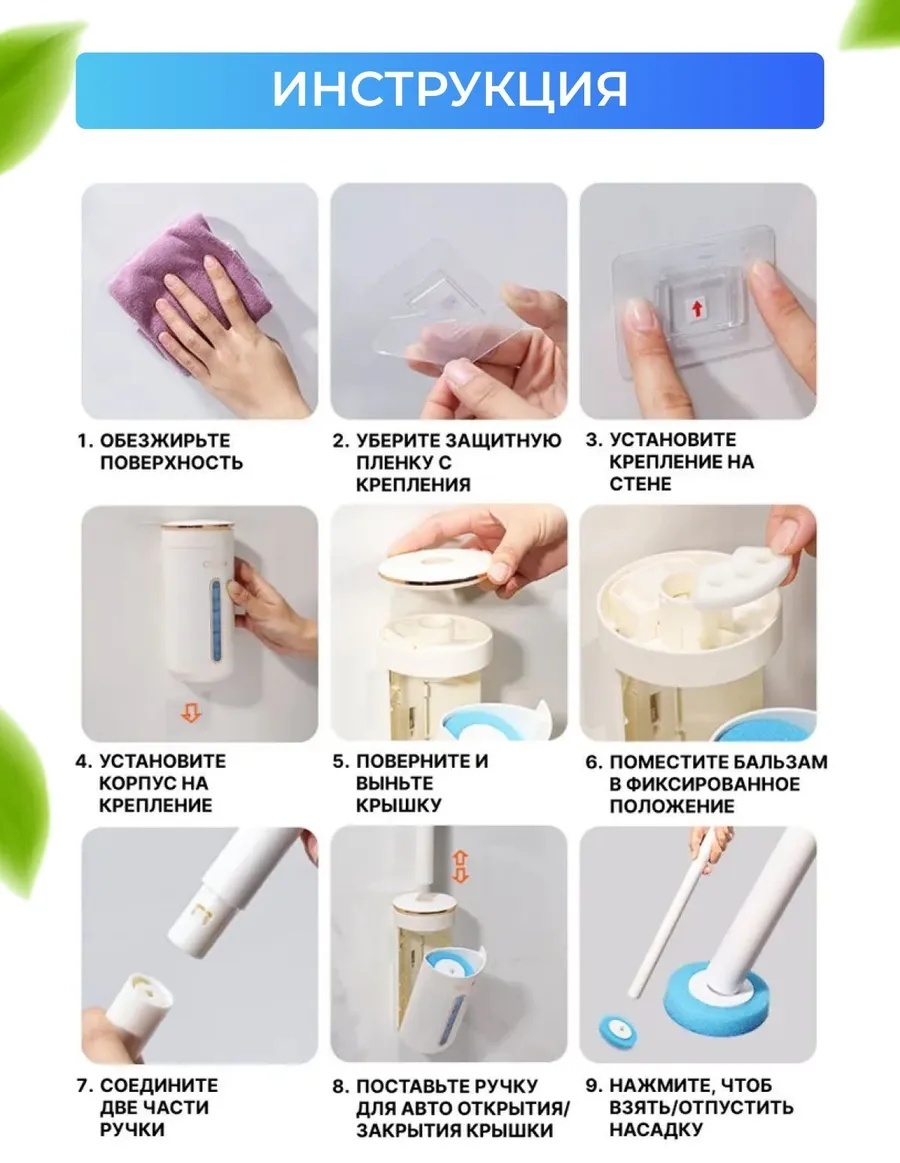 ИНСТРУКЦИЯ

1. ОБЕЗЖИРЬТЕ ПОВЕРХНОСТЬ

2. УБЕРИТЕ ЗАЩИТНУЮ ПЛЕНКУ С КРЕПЛЕНИЯ

3. УСТАНОВИТЕ КРЕПЛЕНИЕ НА СТЕНЕ

4. УСТАНОВИТЕ КОРПУС НА КРЕПЛЕНИЕ

5. ПОВЕРНИТЕ И ВЫНЬТЕ КРЫШКУ

6. ПОМЕСТИТЕ БАЛЬЗАМ В ФИКСИРОВАННОЕ ПОЛОЖЕНИЕ

7. СОЕДИНИТЕ ДВЕ ЧАСТИ РУЧКИ

8. ПОСТАВЬТЕ РУЧКУ ДЛЯ АВТО ОТКРЫТИЯ/ ЗАКРЫТИЯ КРЫШКИ

9. НАЖМИТЕ, ЧТОБ ВЗЯТЬ/ОТПУСТИТЬ НАСАДКУ