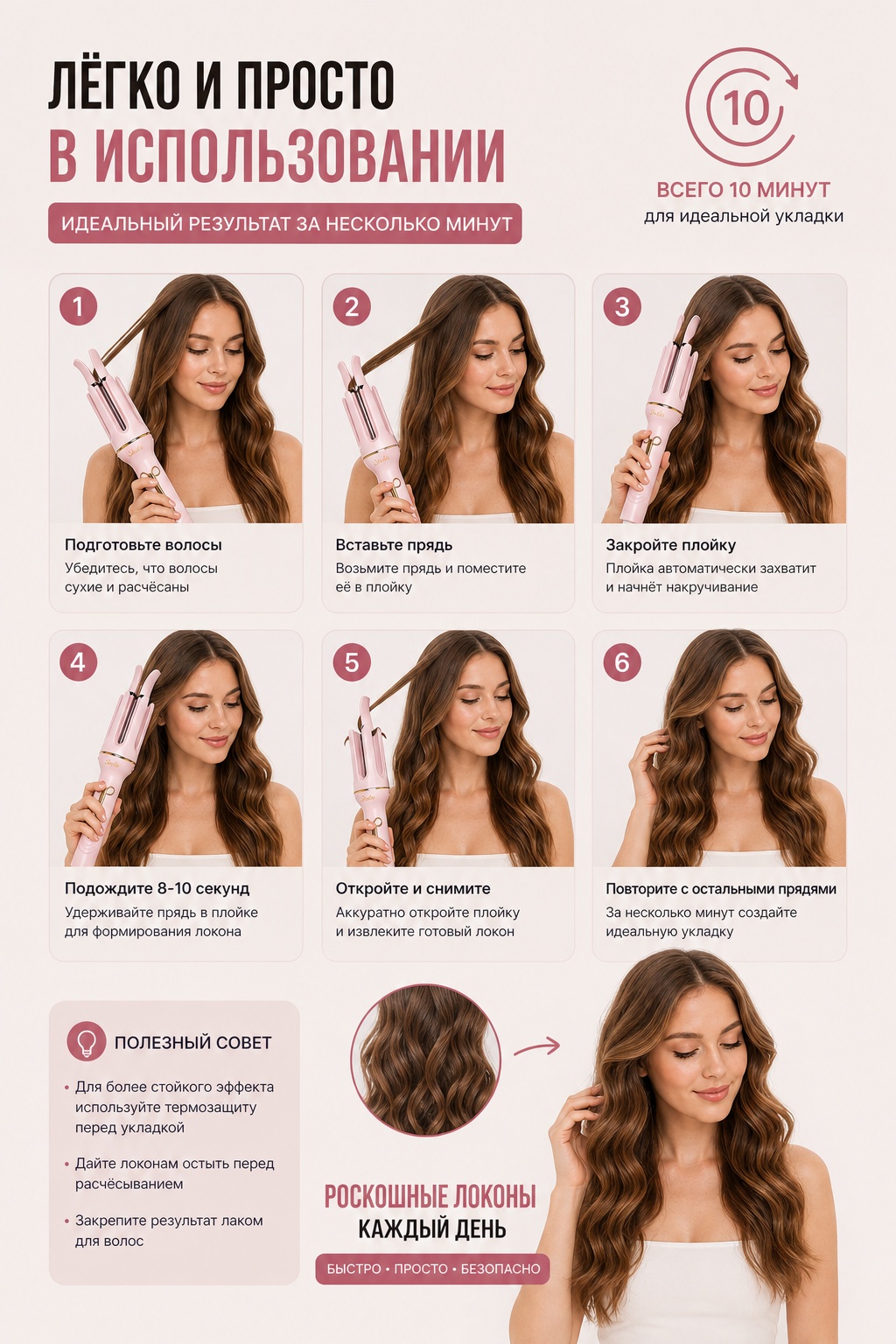 ЛЁГКО И ПРОСТО
В ИСПОЛЬЗОВАНИИ

ИДЕАЛЬНЫЙ РЕЗУЛЬТАТ ЗА НЕСКОЛЬКО МИНУТ

10

ВСЕГО 10 МИНУТ
для идеальной укладки

1

Подготовьте волосы
Убедитесь, что волосы сухие и расчёсаны

2

Вставьте прядь
Возьмите прядь и поместите её в плойку

3

Закройте плойку
Плойка автоматически захватит и начнёт накручивание

4

Подождите 8-10 секунд
Удерживайте прядь в плойке для формирования локона

5

Откройте и снимите
Аккуратно откройте плойку и извлеките готовый локон

6

Повторите с остальными прядями
За несколько минут создайте идеальную укладку

ПОЛЕЗНЫЙ СОВЕТ

• Для более стойкого эффекта используйте термозащиту перед укладкой

• Дайте локонам остыть перед расчёсыванием

• Закрепите результат лаком для волос

РОСКОШНЫЕ ЛОКОНЫ
КАЖДЫЙ ДЕНЬ

БЫСТРО • ПРОСТО • БЕЗОПАСНО