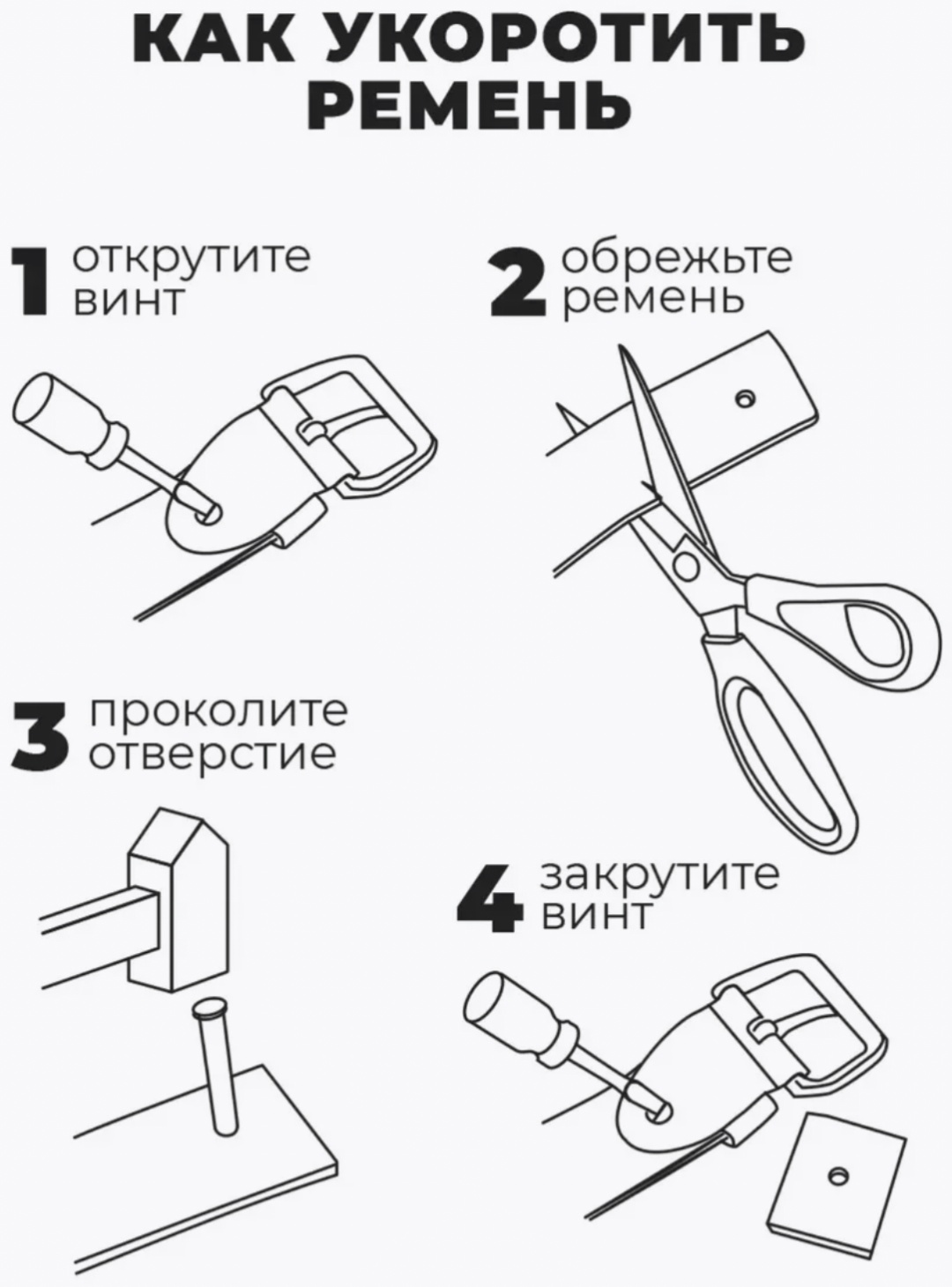 КАК УКОРОТИТЬ РЕМЕНЬ

1 открутите винт

2 обрежьте ремень

3 проколите отверстие

4 закрутите винт