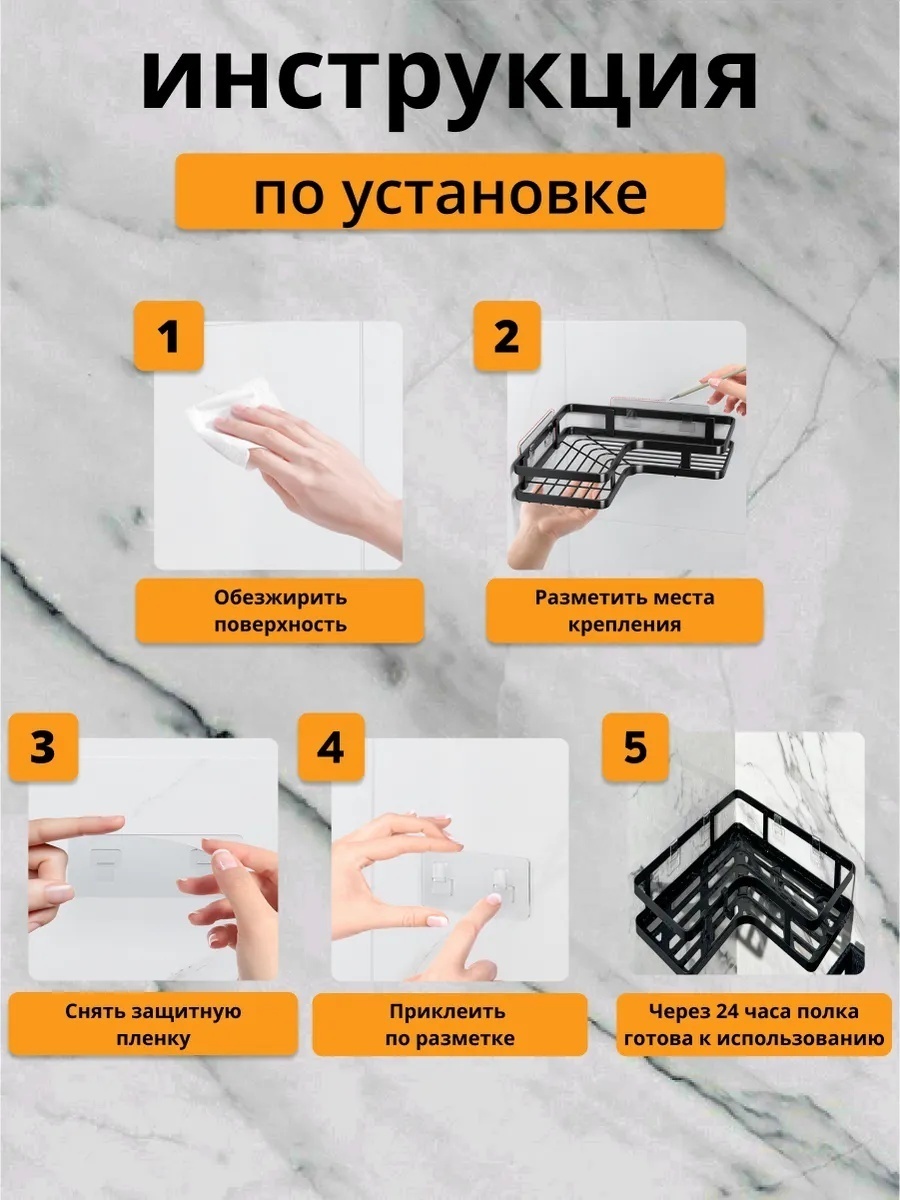 инструкция

по установке

1

Обезжирить поверхность

2

Разметить места крепления

3

Снять защитную пленку

4

Приклеить по разметке

5

Через 24 часа полка готова к использованию