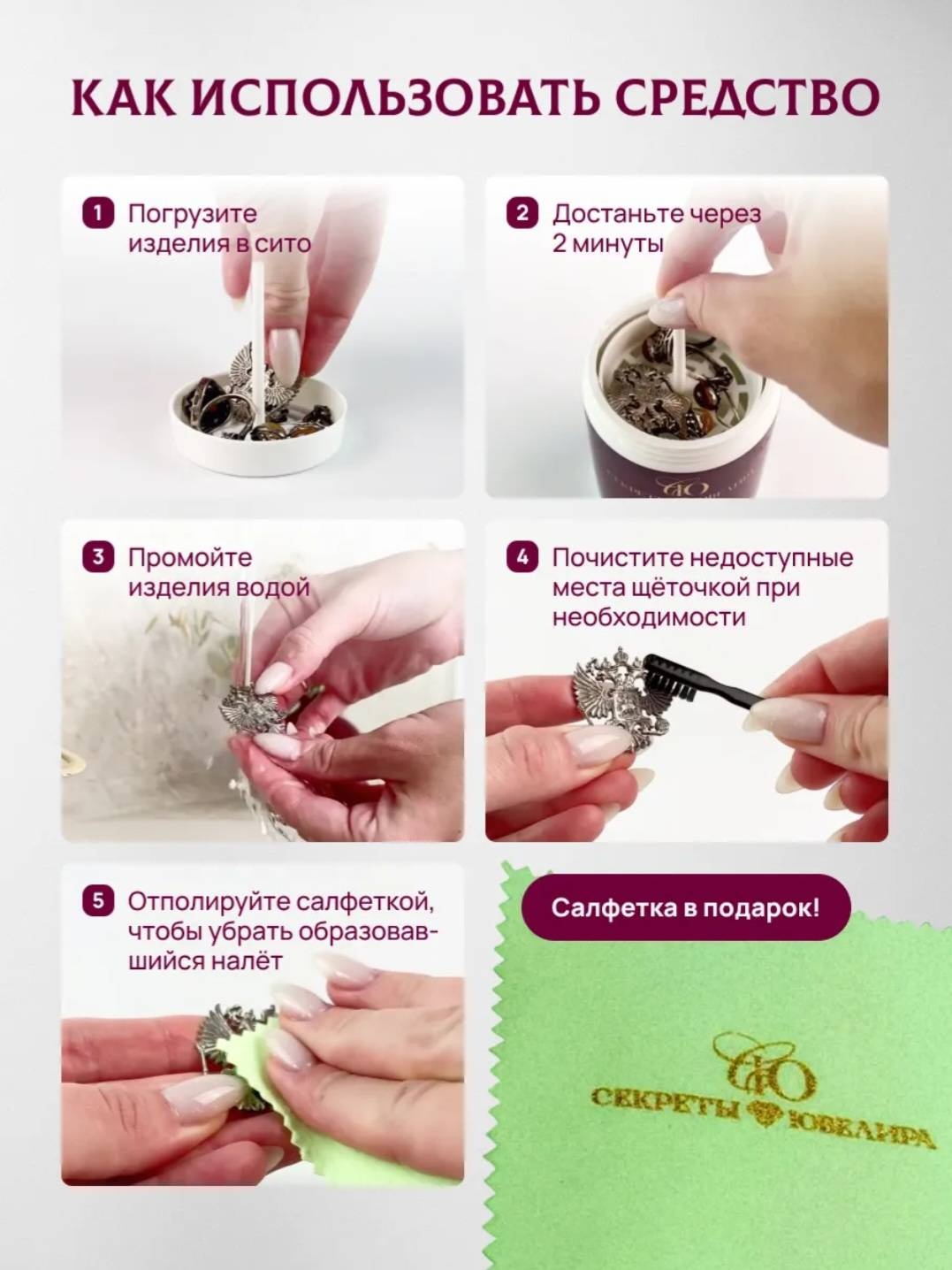 КАК ИСПОЛЬЗОВАТЬ СРЕДСТВО

1 Погрузите изделия в сито

2 Достаньте через 2 минуты

3 Промойте изделия водой

4 Почистите недоступные места щёточкой при необходимости

5 Отполируйте салфеткой, чтобы убрать образовавшийся налёт

Салфетка в подарок!

СЮ
СЕКРЕТЫ ЮВЕЛИРА