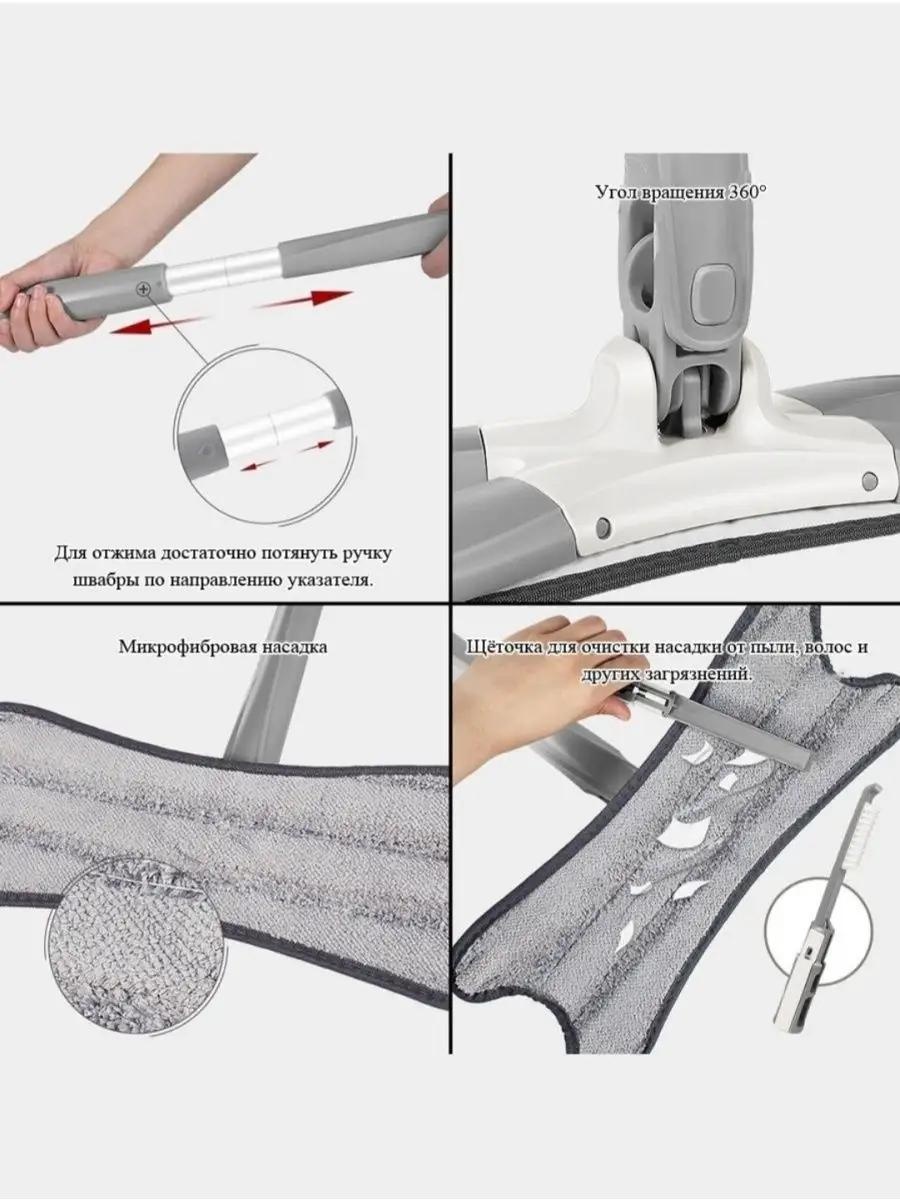 Для отжима достаточно потянуть ручку швабры по направлению указателя.

Угол вращения 360°

Микрофибровая насадка

Щёточка для очистки насадки от пыли, волос и других загрязнений.