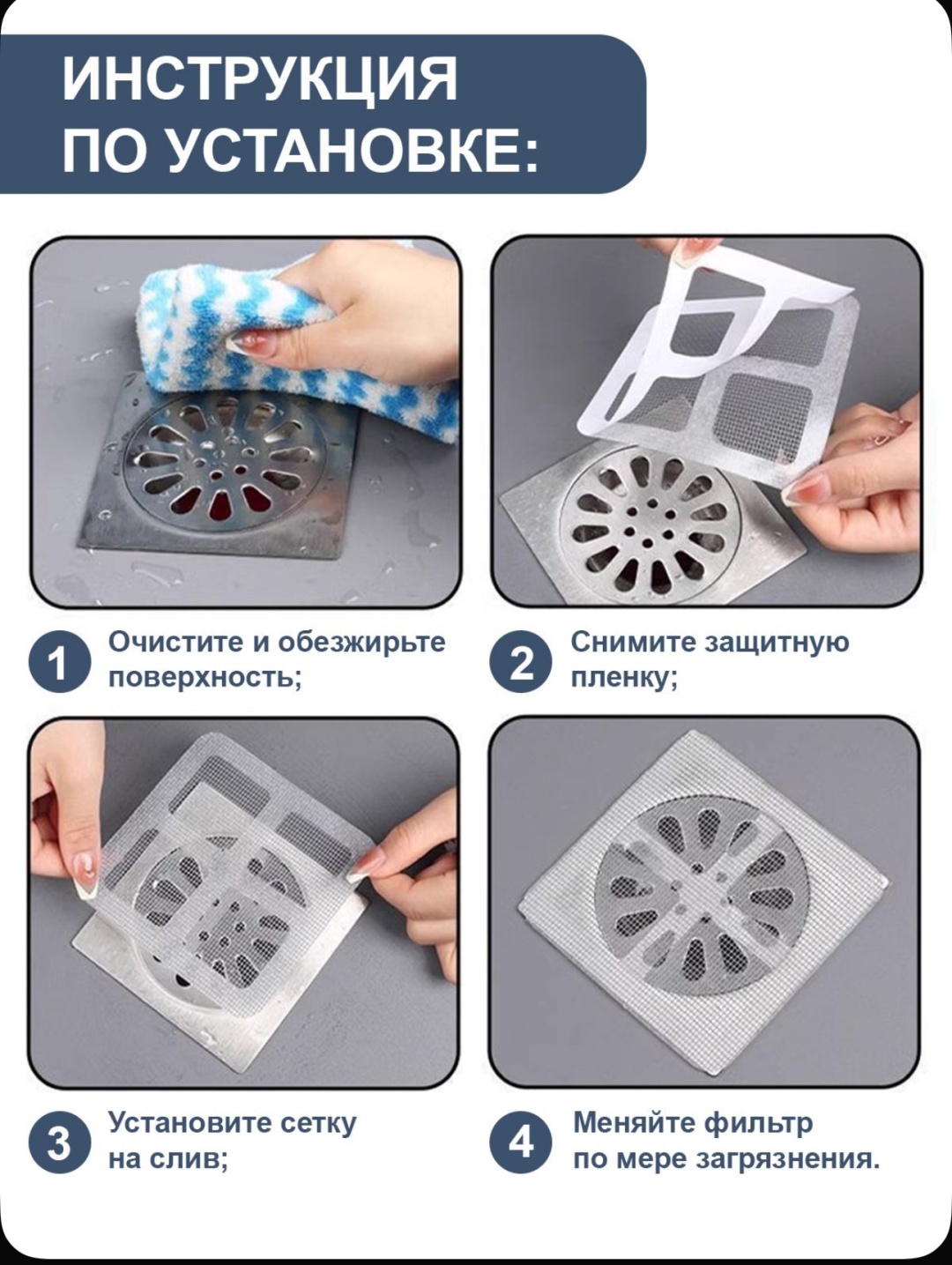 ИНСТРУКЦИЯ ПО УСТАНОВКЕ:

1 Очистите и обезжирьте поверхность;

2 Снимите защитную пленку;

3 Установите сетку на слив;

4 Меняйте фильтр по мере загрязнения.