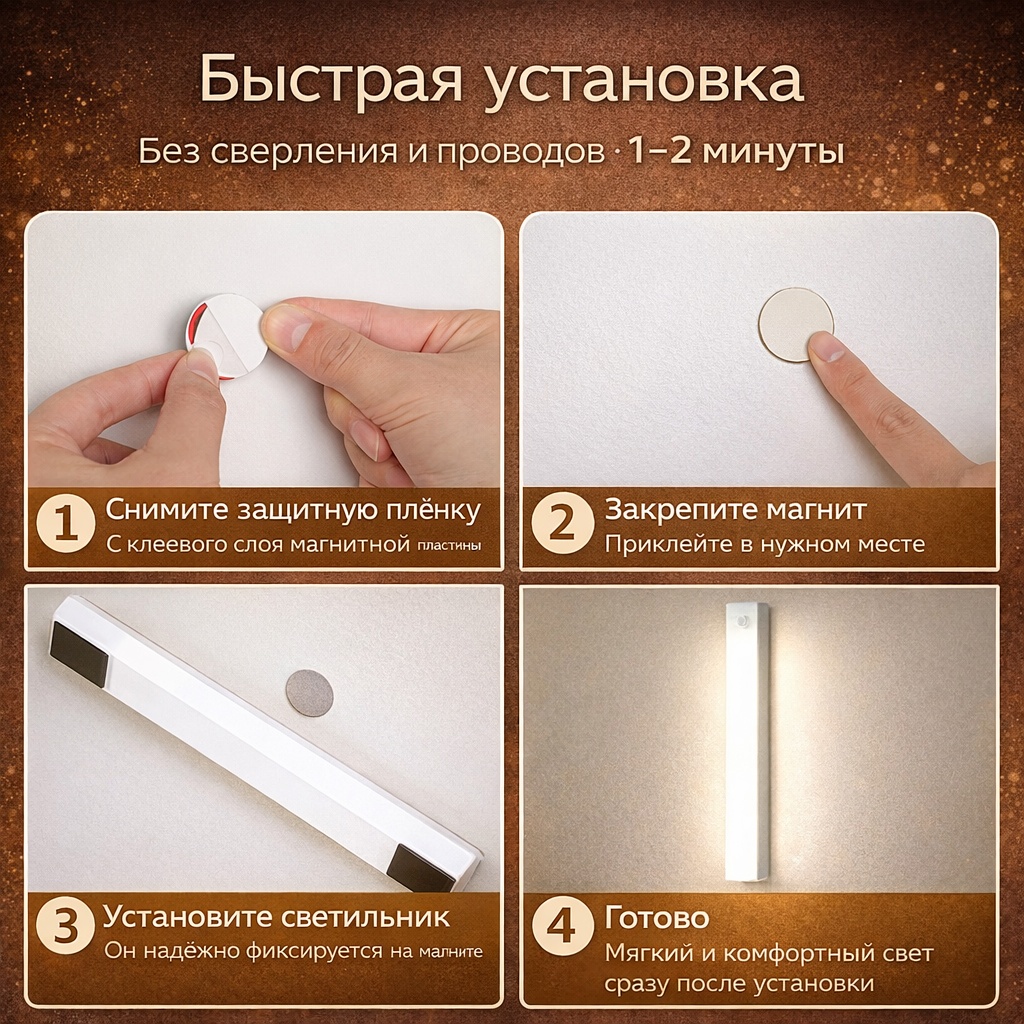 Быстрая установка

Без сверления и проводов · 1–2 минуты

1 Снимите защитную плёнку
С клеевого слоя магнитной пластины

2 Закрепите магнит
Приклейте в нужном месте

3 Установите светильник
Он надёжно фиксируется на малните

4 Готово
Мягкий и комфортный свет сразу после установки