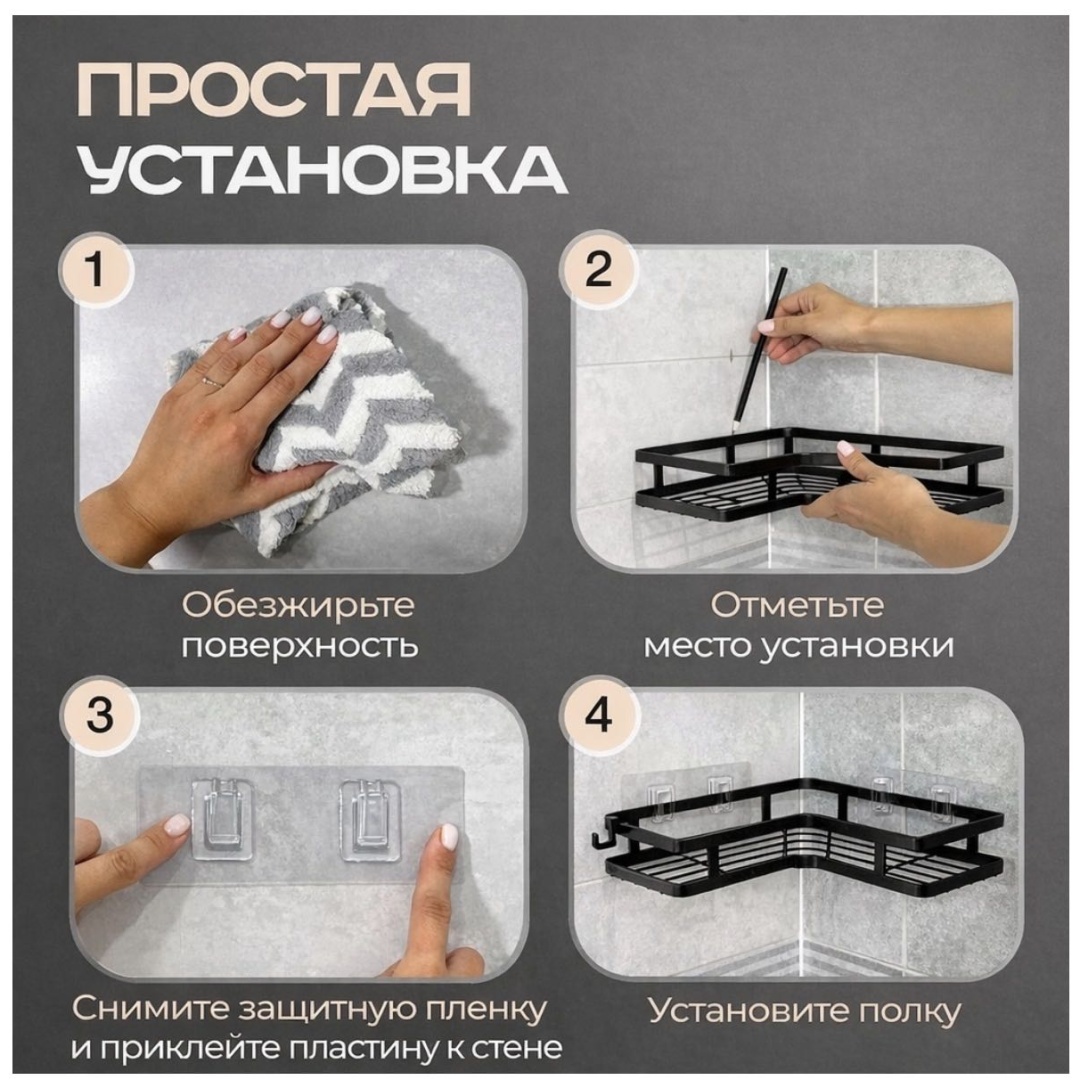 ПРОСТАЯ УСТАНОВКА

1

Обезжирьте поверхность

2

Отметьте место установки

3

Снимите защитную пленку и приклейте пластину к стене

4

Установите полку