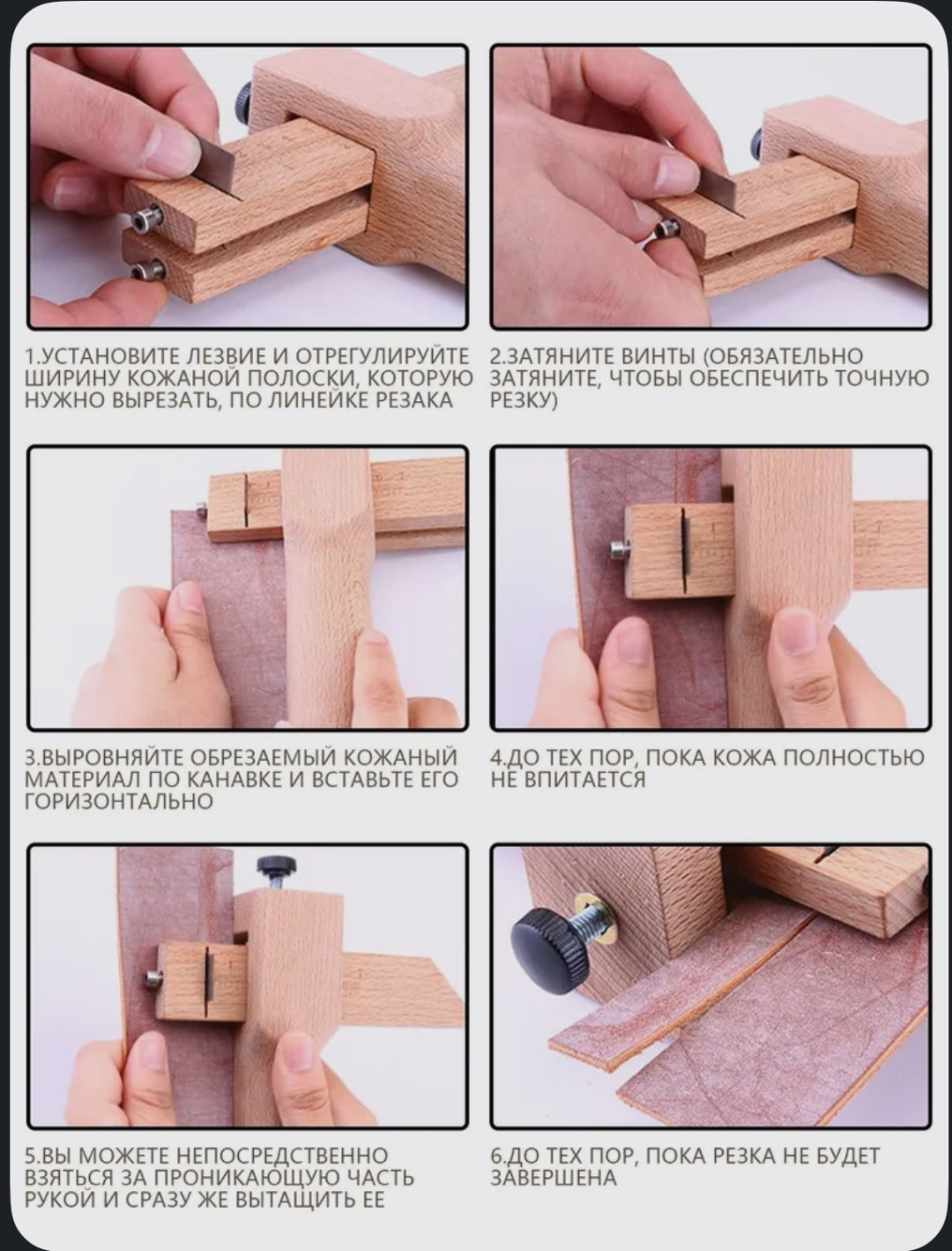 1.УСТАНОВИТЕ ЛЕЗВИЕ И ОТРЕГУЛИРУЙТЕ ШИРИНУ КОЖАНОЙ ПОЛОСКИ, КОТОРУЮ НУЖНО ВЫРЕЗАТЬ, ПО ЛИНЕЙКЕ РЕЗАКА

2.ЗАТЯНИТЕ ВИНТЫ (ОБЯЗАТЕЛЬНО ЗАТЯНИТЕ, ЧТОБЫ ОБЕСПЕЧИТЬ ТОЧНУЮ РЕЗКУ)

3.ВЫРОВНЯЙТЕ ОБРЕЗАЕМЫЙ КОЖАНЫЙ МАТЕРИАЛ ПО КАНАВКЕ И ВСТАВЬТЕ ЕГО ГОРИЗОНТАЛЬНО

4.ДО ТЕХ ПОР, ПОКА КОЖА ПОЛНОСТЬЮ НЕ ВПИТАЕТСЯ

5.ВЫ МОЖЕТЕ НЕПОСРЕДСТВЕННО ВЗЯТЬСЯ ЗА ПРОНИКАЮЩУЮ ЧАСТЬ РУКОЙ И СРАЗУ ЖЕ ВЫТАЩИТЬ ЕЕ

6.ДО ТЕХ ПОР, ПОКА РЕЗКА НЕ БУДЕТ ЗАВЕРШЕНА