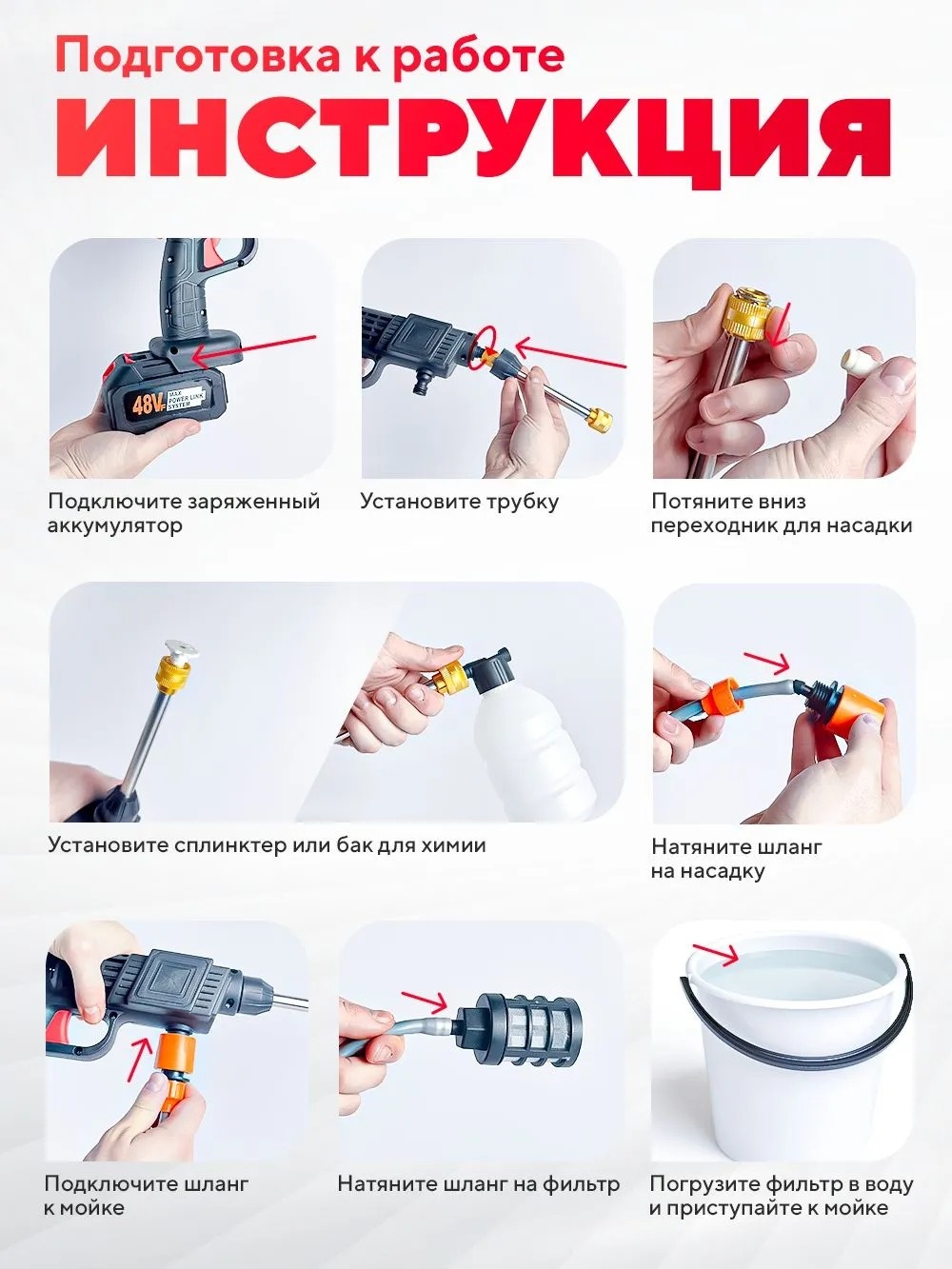 Подготовка к работе
ИНСТРУКЦИЯ

48V MAX POWER LINK SYSTEM

Подключите заряженный аккумулятор

Установите трубку

Потяните вниз переходник для насадки

Установите сплинктер или бак для химии

Натяните шланг на насадку

Подключите шланг к мойке

Натяните шланг на фильтр

Погрузите фильтр в воду и приступайте к мойке