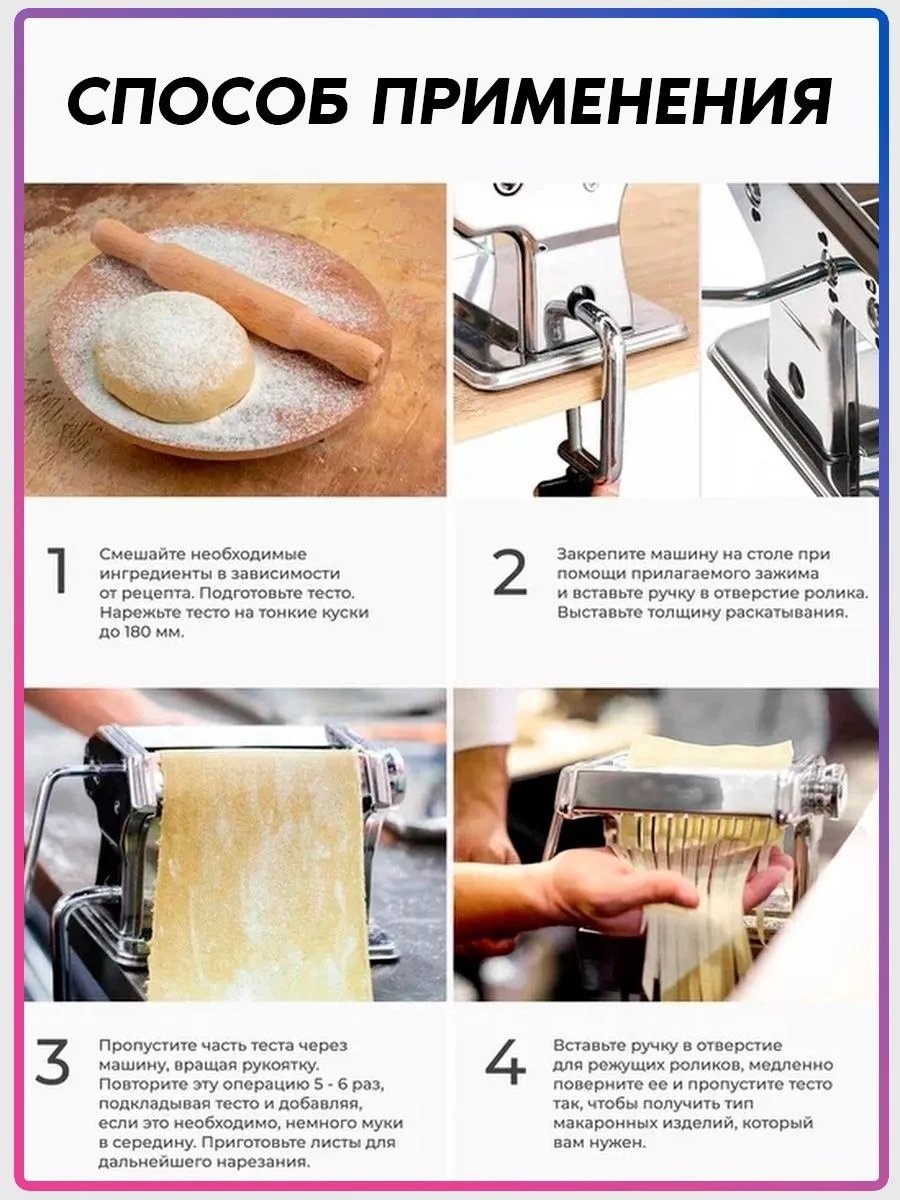 СПОСОБ ПРИМЕНЕНИЯ

1

Смешайте необходимые ингредиенты в зависимости от рецепта. Подготовьте тесто. Нарежьте тесто на тонкие куски до 180 мм.

2

Закрепите машину на столе при помощи прилагаемого зажима и вставьте ручку в отверстие ролика. Выставьте толщину раскатывания.

3

Пропустите часть теста через машину, вращая рукоятку. Повторите эту операцию 5 - 6 раз, подкладывая тесто и добавляя, если это необходимо, немного муки в середину. Приготовьте листы для дальнейшего нарезания.

4

Вставьте ручку в отверстие для режущих роликов, медленно поверните ее и пропустите тесто так, чтобы получить тип макаронных изделий, который вам нужен.