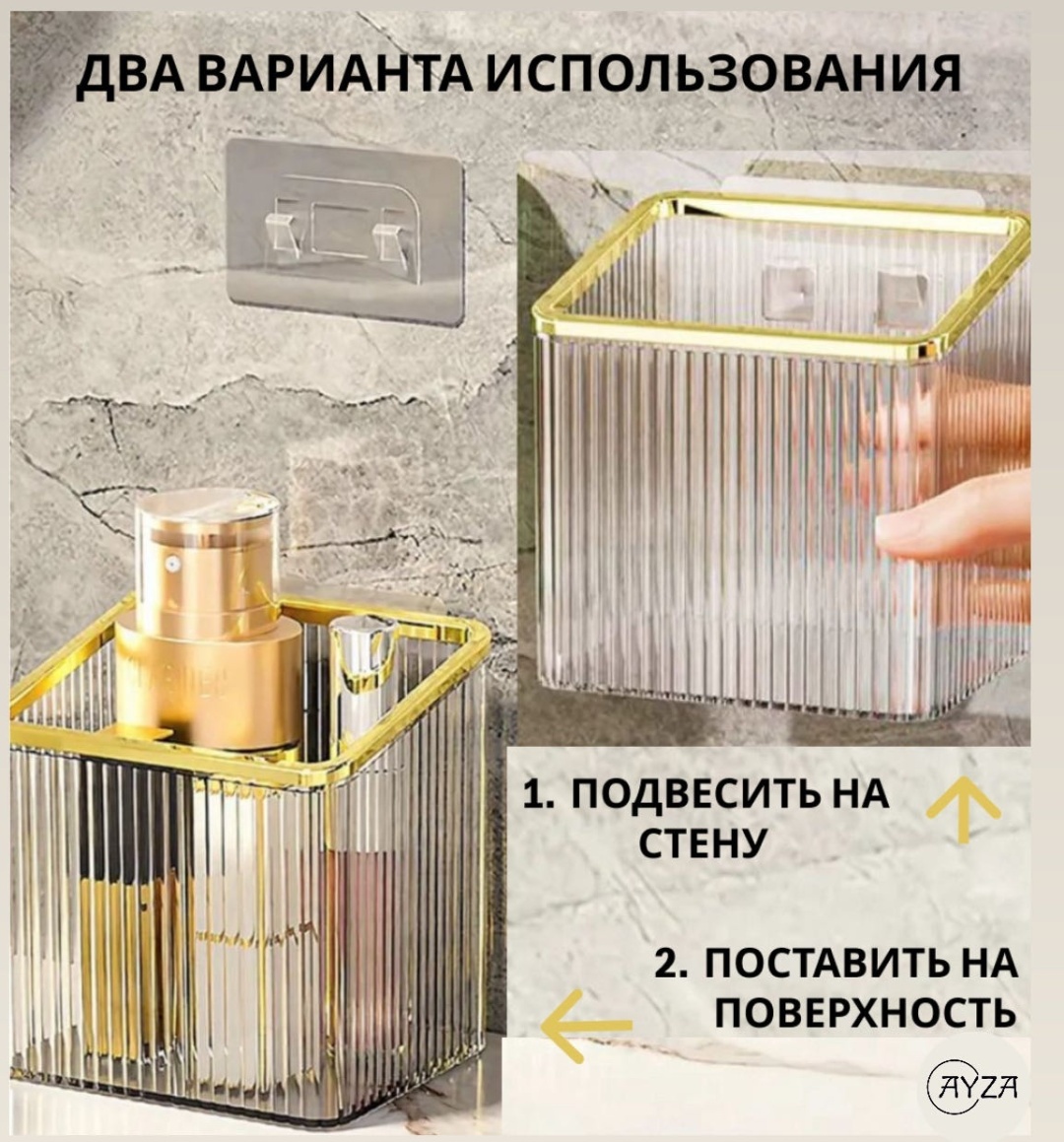 ДВА ВАРИАНТА ИСПОЛЬЗОВАНИЯ

1. ПОДВЕСИТЬ НА СТЕНУ

2. ПОСТАВИТЬ НА ПОВЕРХНОСТЬ

AYZA