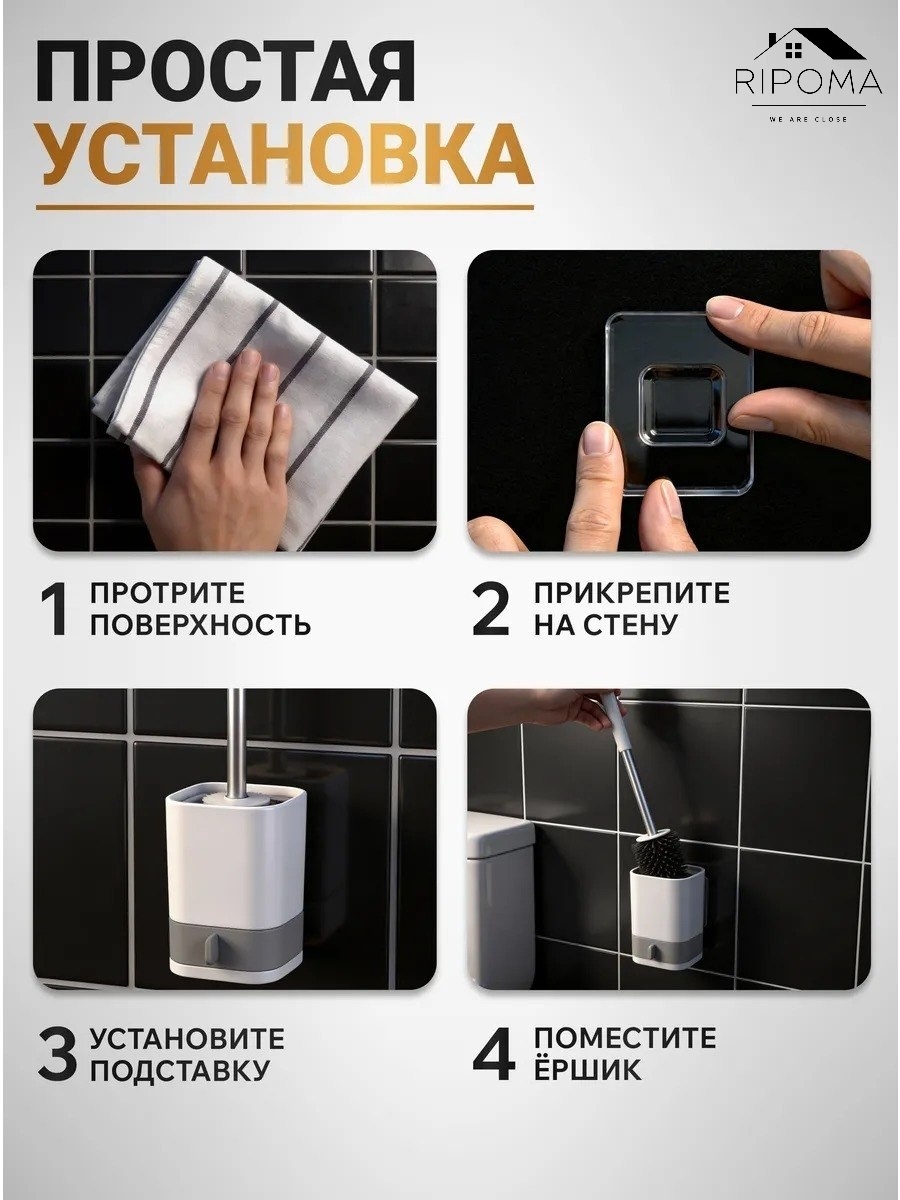 ПРОСТАЯ
УСТАНОВКА

RIPOMA
WE ARE CLOSE

1 ПРОТРИТЕ
ПОВЕРХНОСТЬ

2 ПРИКРЕПИТЕ
НА СТЕНУ

3 УСТАНОВИТЕ
ПОДСТАВКУ

4 ПОМЕСТИТЕ
ЁРШИК