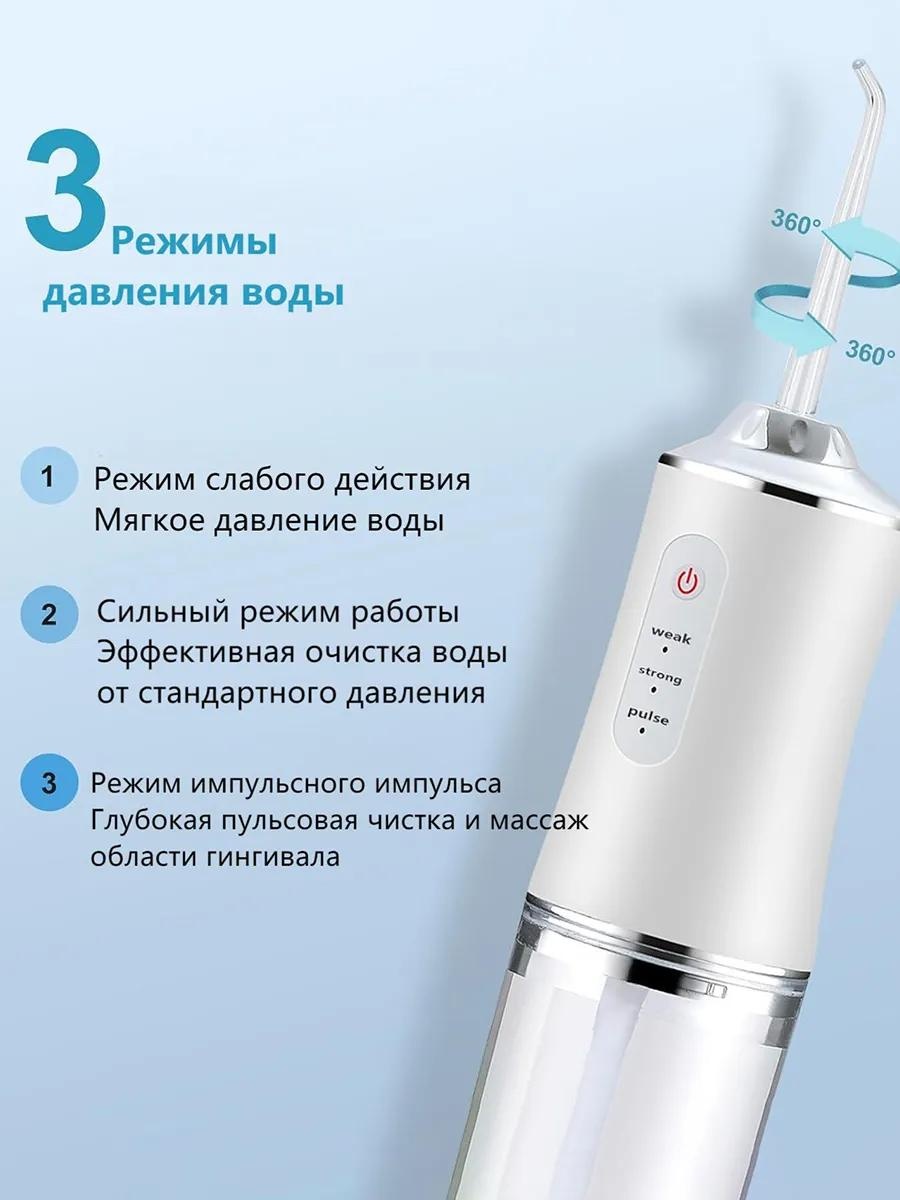 3 Режимы давления воды

360°

360°

1 Режим слабого действия
Мягкое давление воды

2 Сильный режим работы
Эффективная очистка воды
от стандартного давления

3 Режим импульсного импульса
Глубокая пульсовая чистка и массаж
области гингивала

weak

strong

pulse