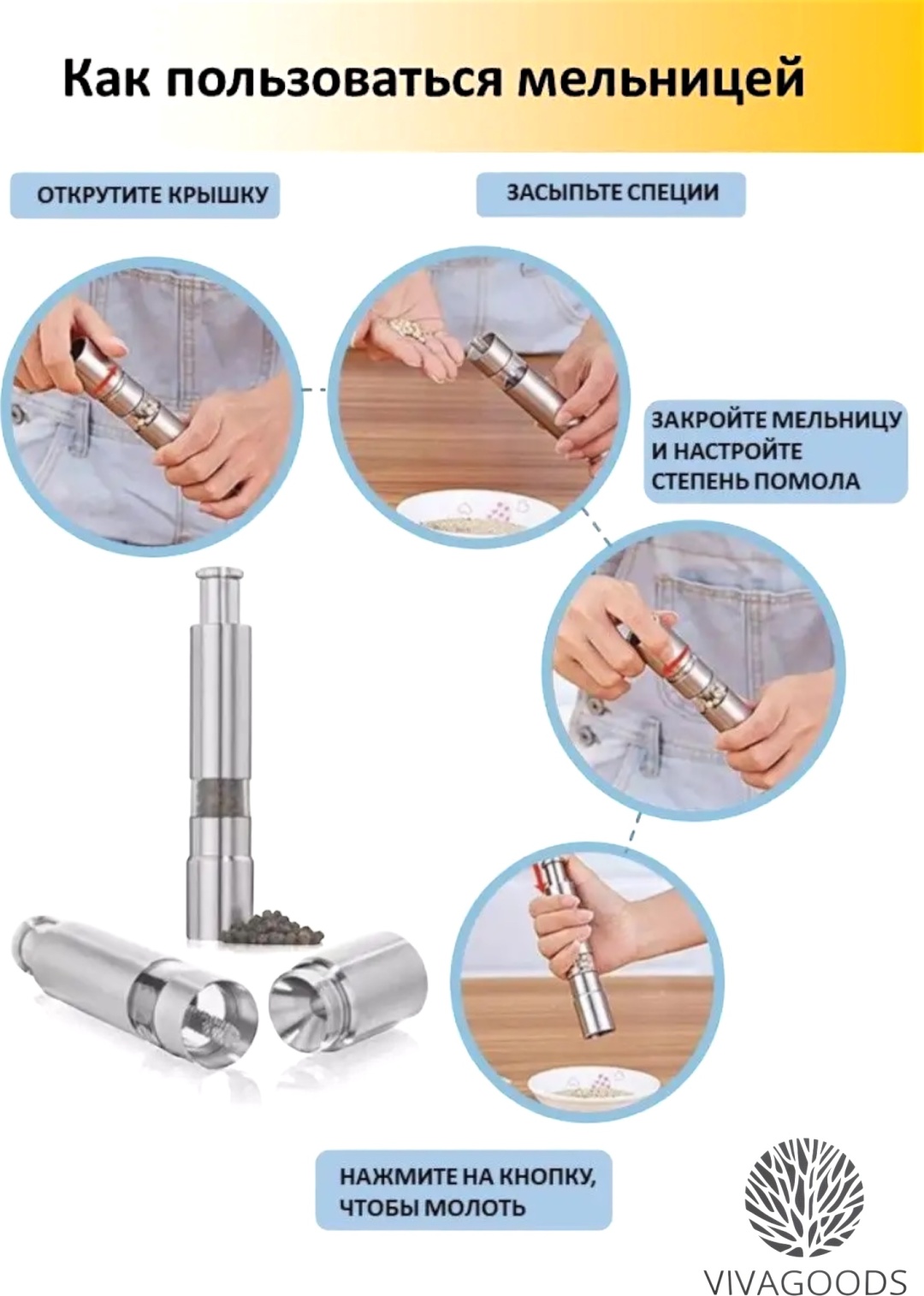 Как пользоваться мельницей

ОТКРУТИТЕ КРЫШКУ

ЗАСЫПЬТЕ СПЕЦИИ

ЗАКРОЙТЕ МЕЛЬНИЦУ И НАСТРОЙТЕ СТЕПЕНЬ ПОМОЛА

НАЖМИТЕ НА КНОПКУ, ЧТОБЫ МОЛОТЬ

VIVAGOODS