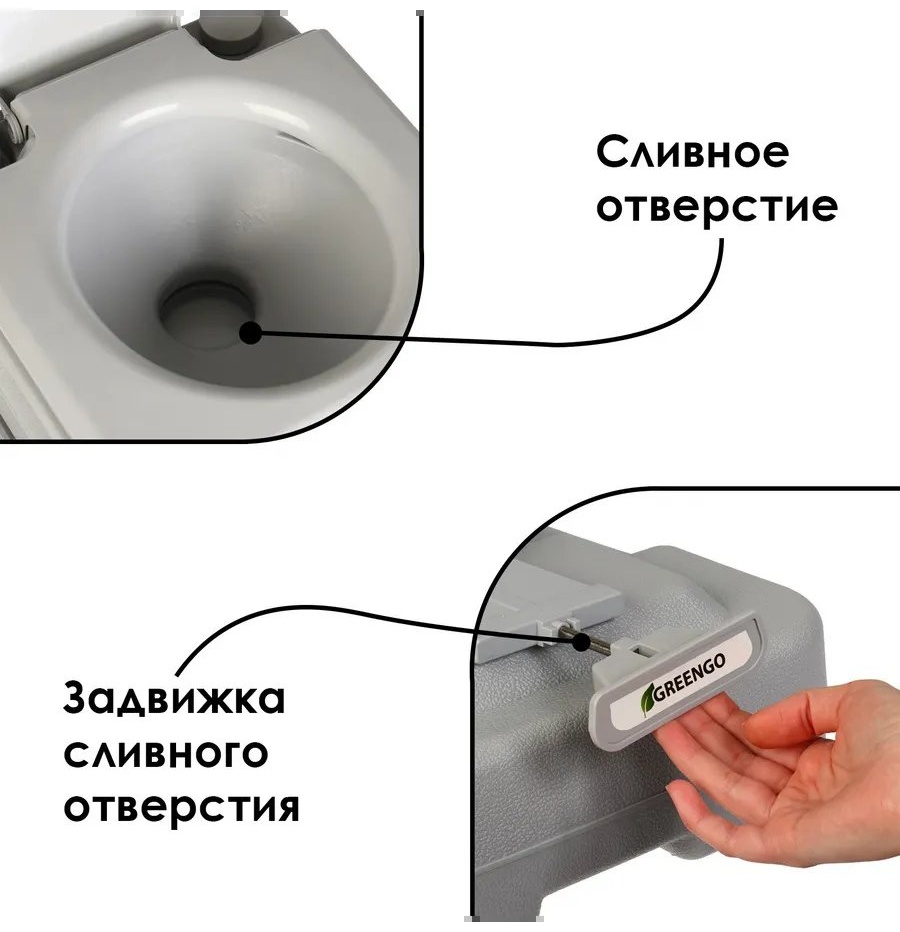 Сливное
отверстие

Задвижка
сливного
отверстия

GREENGO