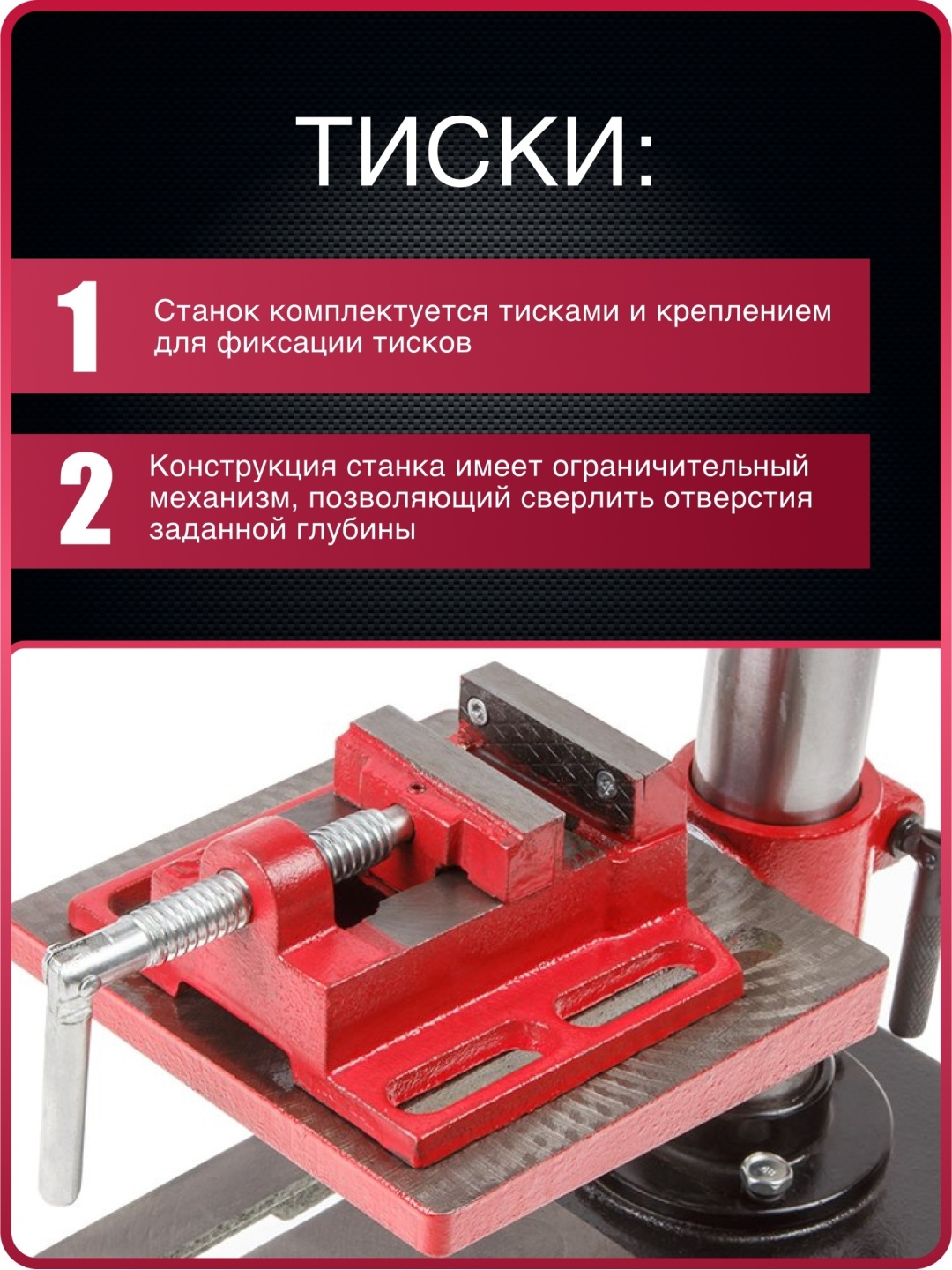 ТИСКИ:

1

Станок комплектуется тисками и креплением для фиксации тисков

2

Конструкция станка имеет ограничительный механизм, позволяющий сверлить отверстия заданной глубины