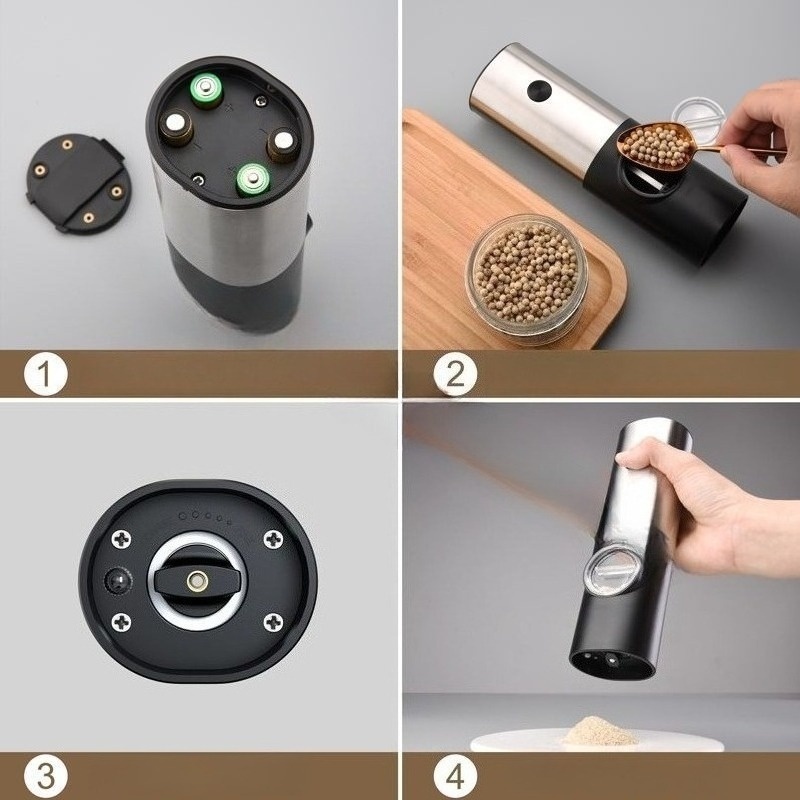 1

2

3

4