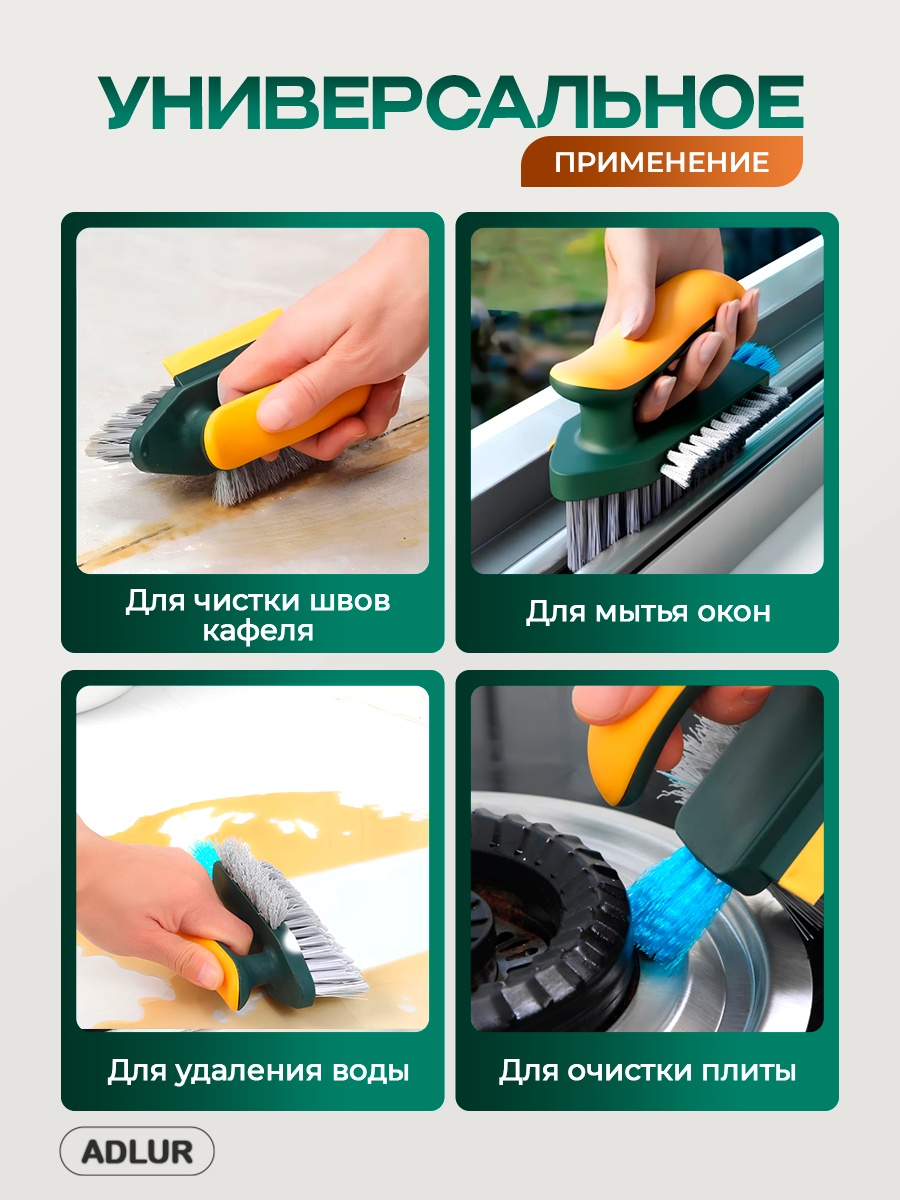 УНИВЕРСАЛЬНОЕ
ПРИМЕНЕНИЕ

Для чистки швов кафеля

Для мытья окон

Для удаления воды

Для очистки плиты

ADLUR