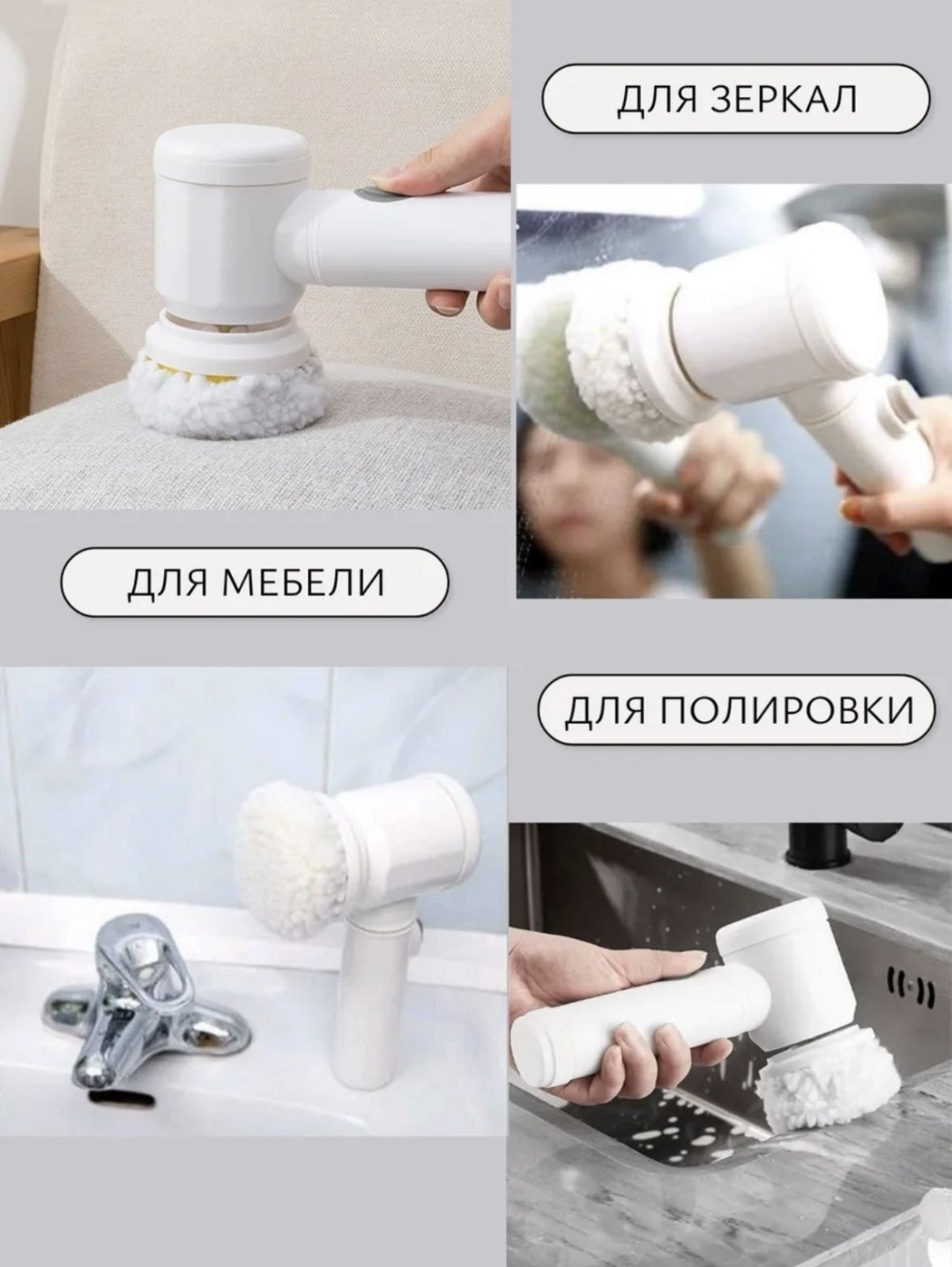 ДЛЯ ЗЕРКАЛ

ДЛЯ МЕБЕЛИ

ДЛЯ ПОЛИРОВКИ