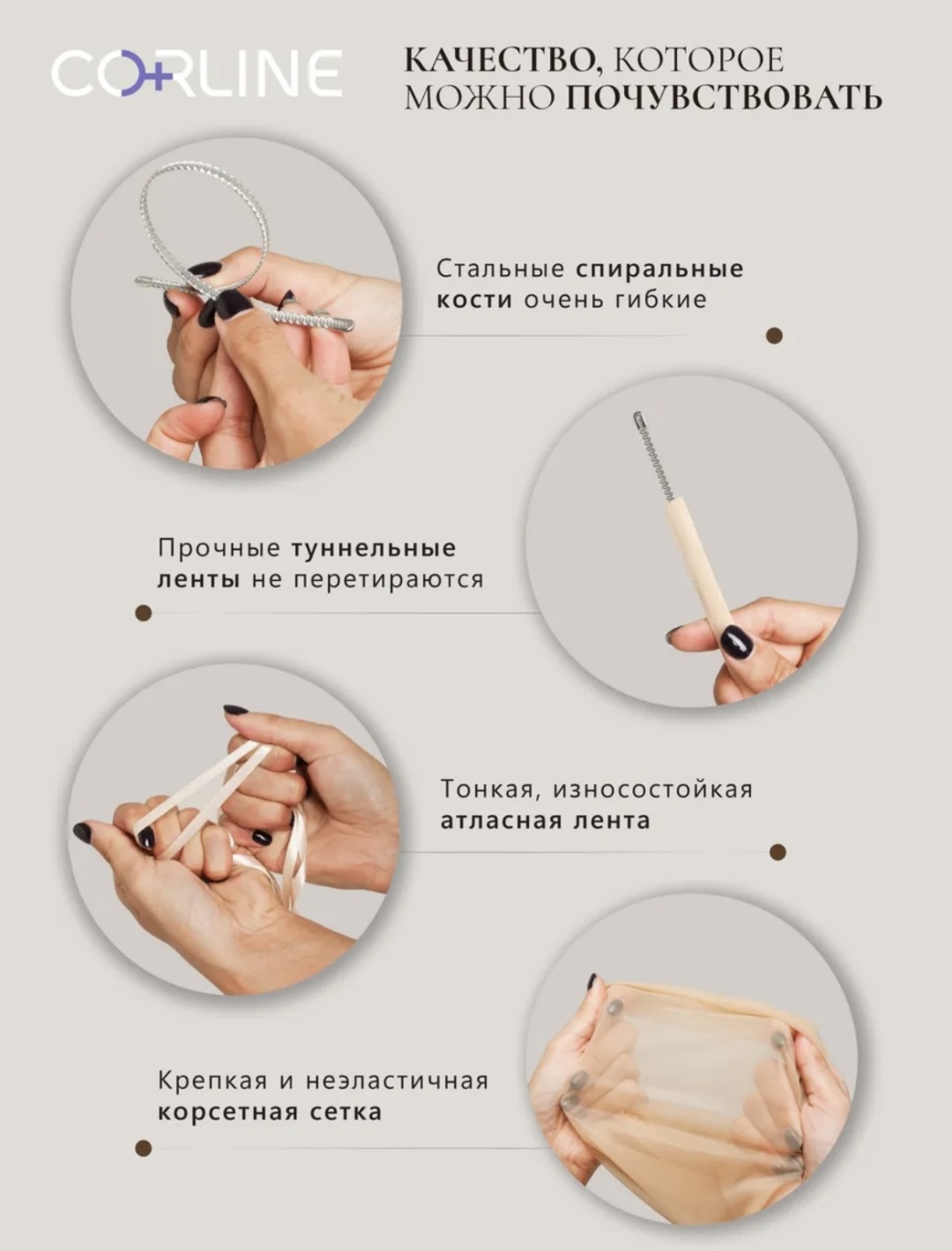 CORLINE

КАЧЕСТВО, КОТОРОЕ МОЖНО ПОЧУВСТВОВАТЬ

Стальные спиральные кости очень гибкие

Прочные туннельные ленты не перетираются

Тонкая, износостойкая атласная лента

Крепкая и неэластичная корсетная сетка