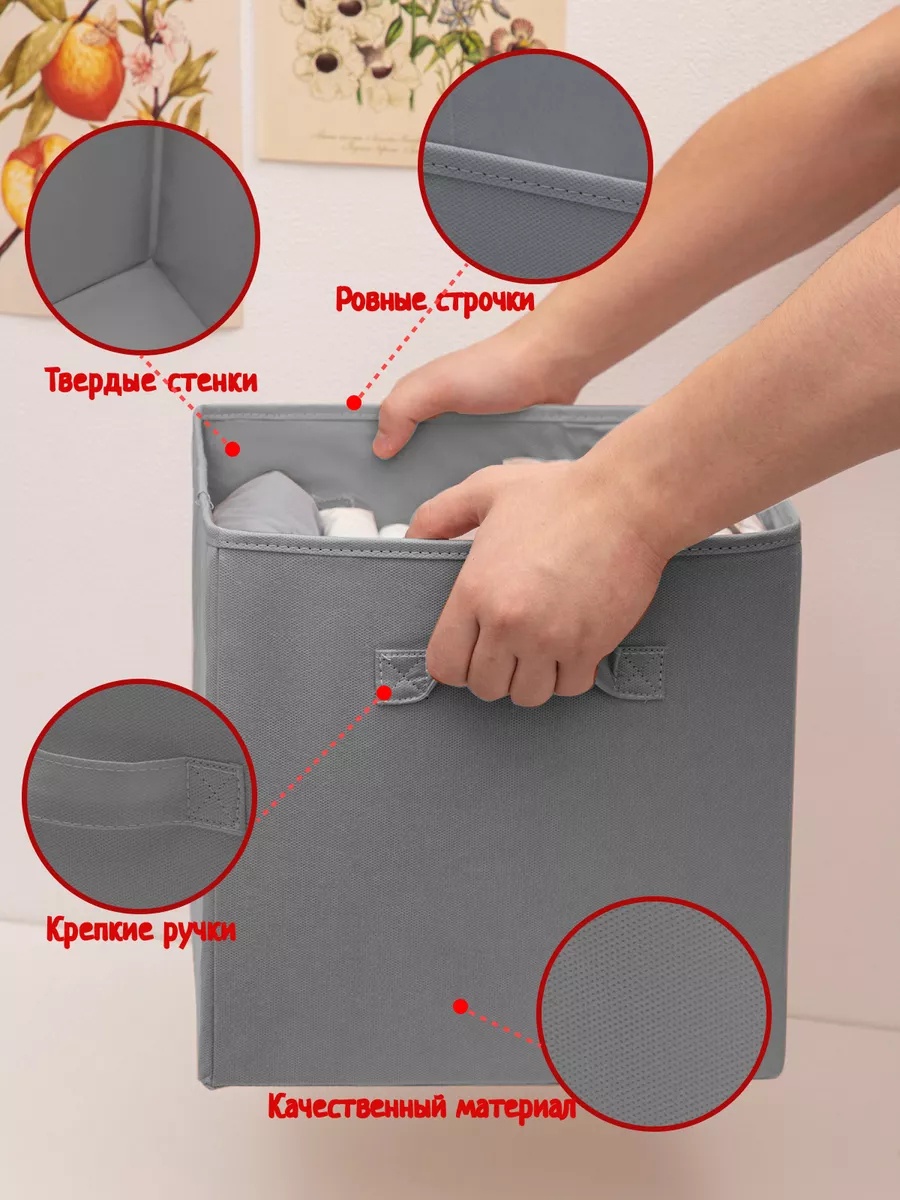 Ровные строчки

Твердые стенки

Крепкие ручки

Качественный материал