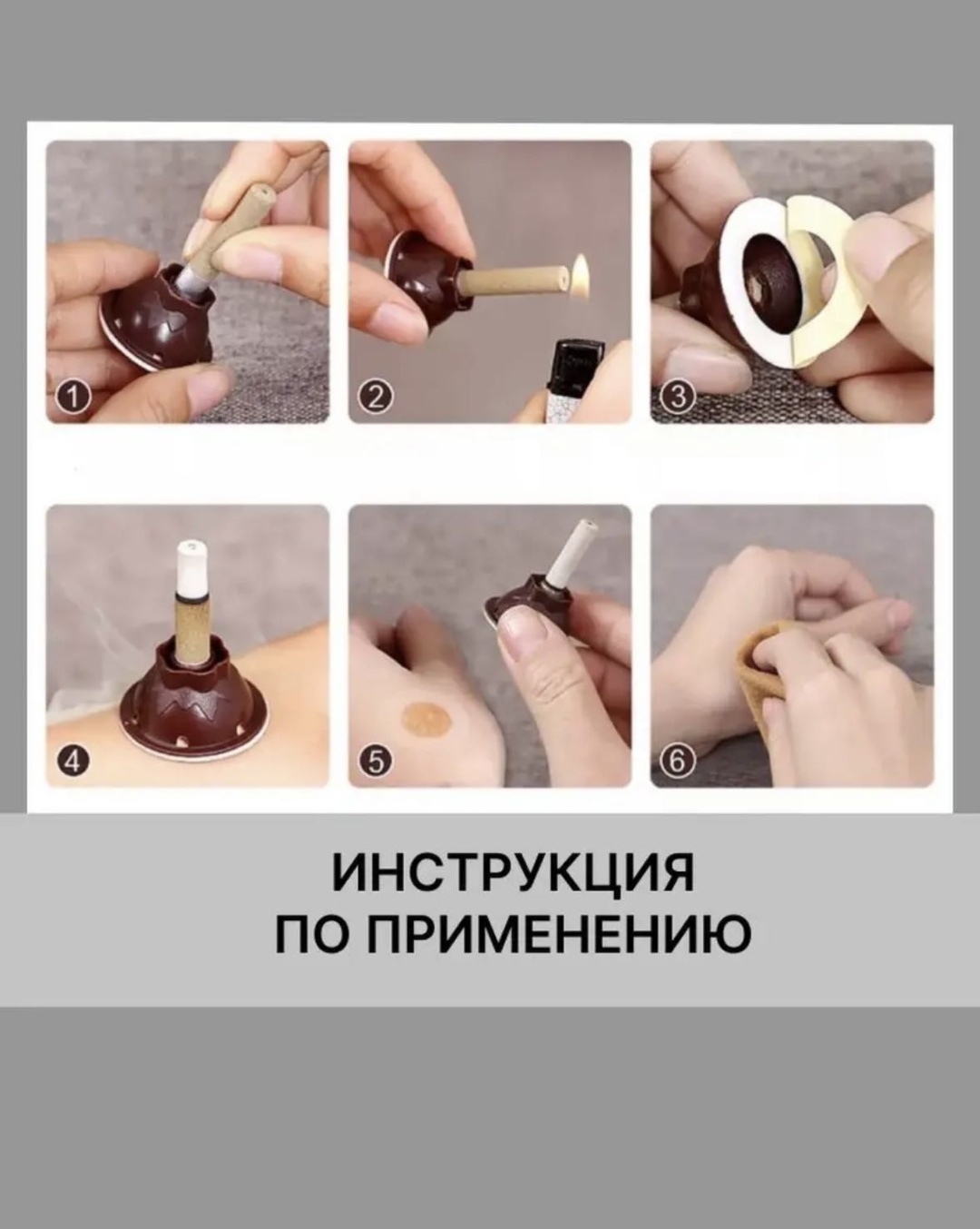 1

2

3

4

5

6

ИНСТРУКЦИЯ
ПО ПРИМЕНЕНИЮ