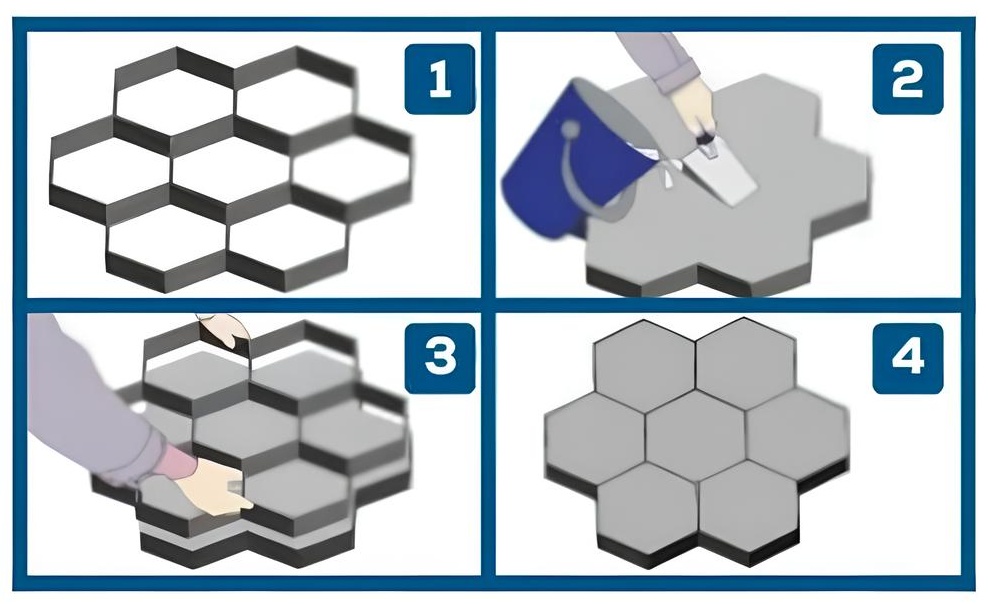 1

2

3

4