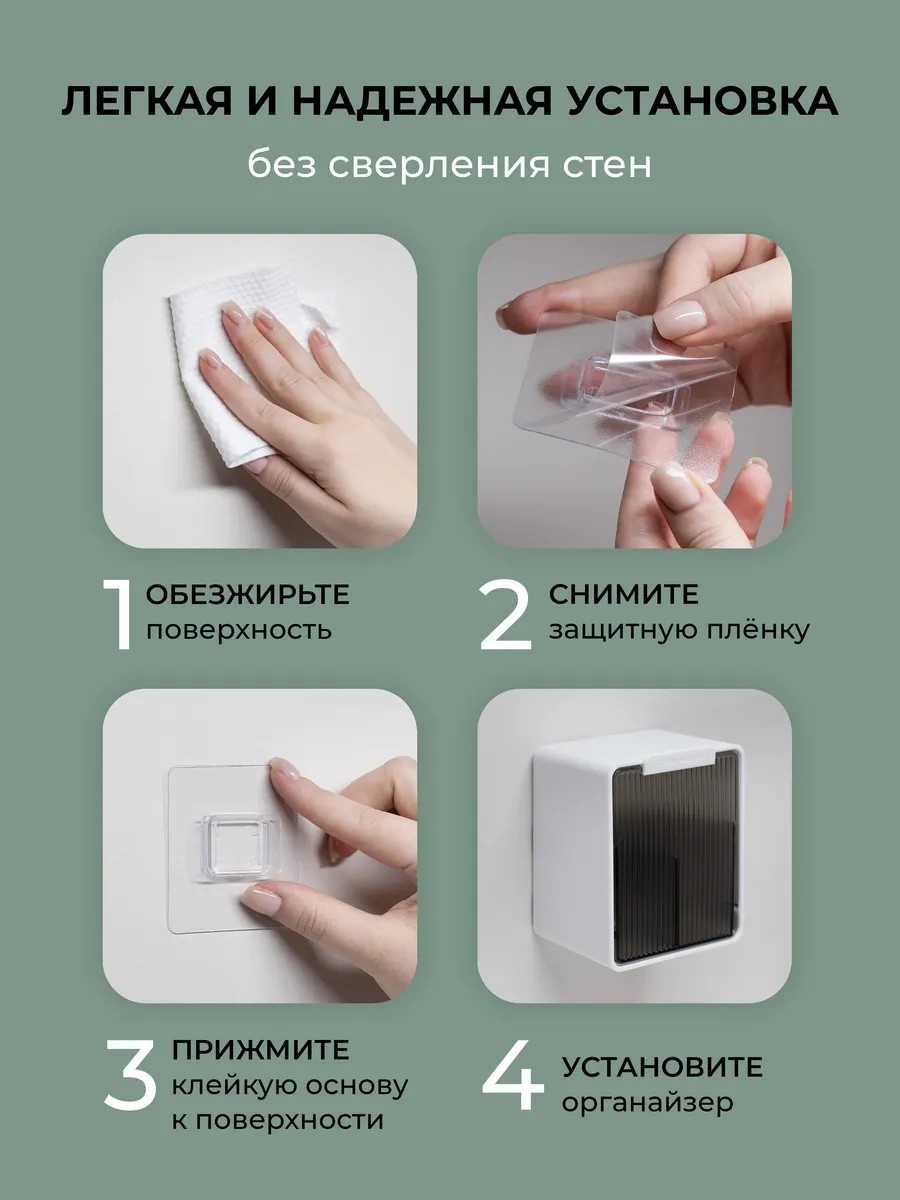 ЛЕГКАЯ И НАДЕЖНАЯ УСТАНОВКА

без сверления стен

1 ОБЕЗЖИРЬТЕ поверхность

2 СНИМИТЕ защитную плёнку

3 ПРИЖМИТЕ клейкую основу к поверхности

4 УСТАНОВИТЕ органайзер