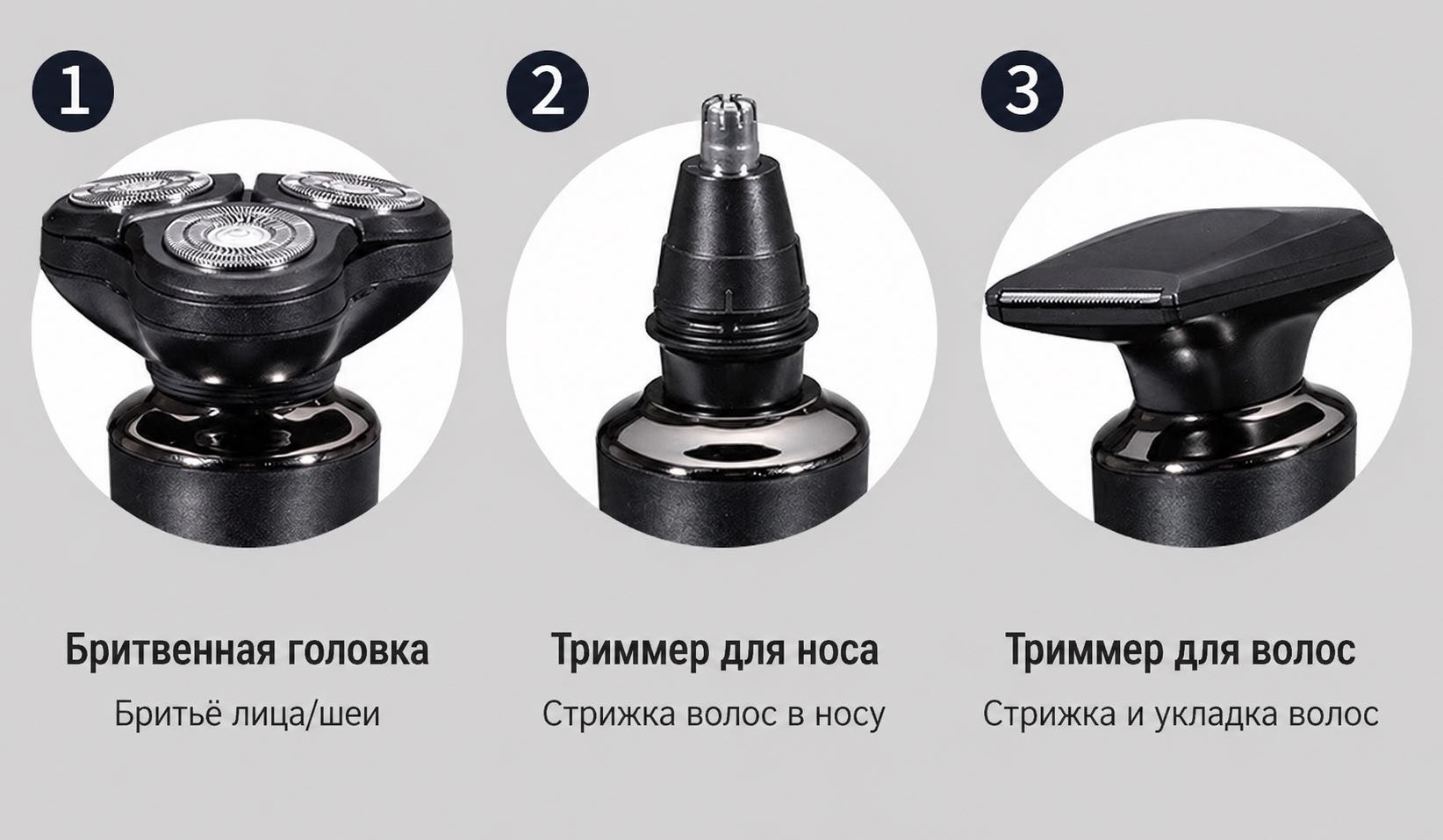 1

Бритвенная головка

Бритьё лица/шеи

2

Триммер для носа

Стрижка волос в носу

3

Триммер для волос

Стрижка и укладка волос