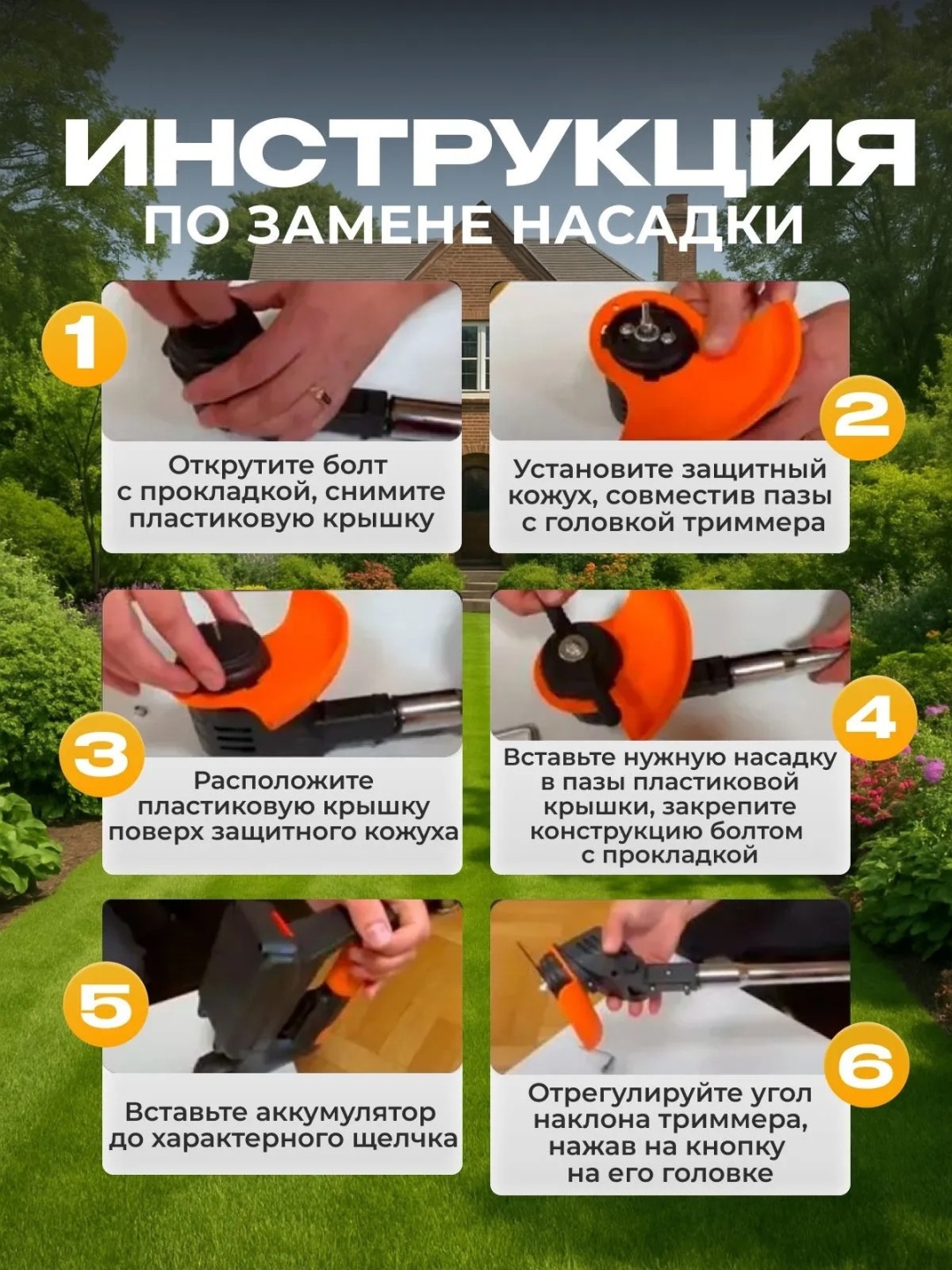 ИНСТРУКЦИЯ
ПО ЗАМЕНЕ НАСАДКИ

1
Открутите болт с прокладкой, снимите пластиковую крышку

2
Установите защитный кожух, совместив пазы с головкой триммера

3
Расположите пластиковую крышку поверх защитного кожуха

4
Вставьте нужную насадку в пазы пластиковой крышки, закрепите конструкцию болтом с прокладкой

5
Вставьте аккумулятор до характерного щелчка

6
Отрегулируйте угол наклона триммера, нажав на кнопку на его головке