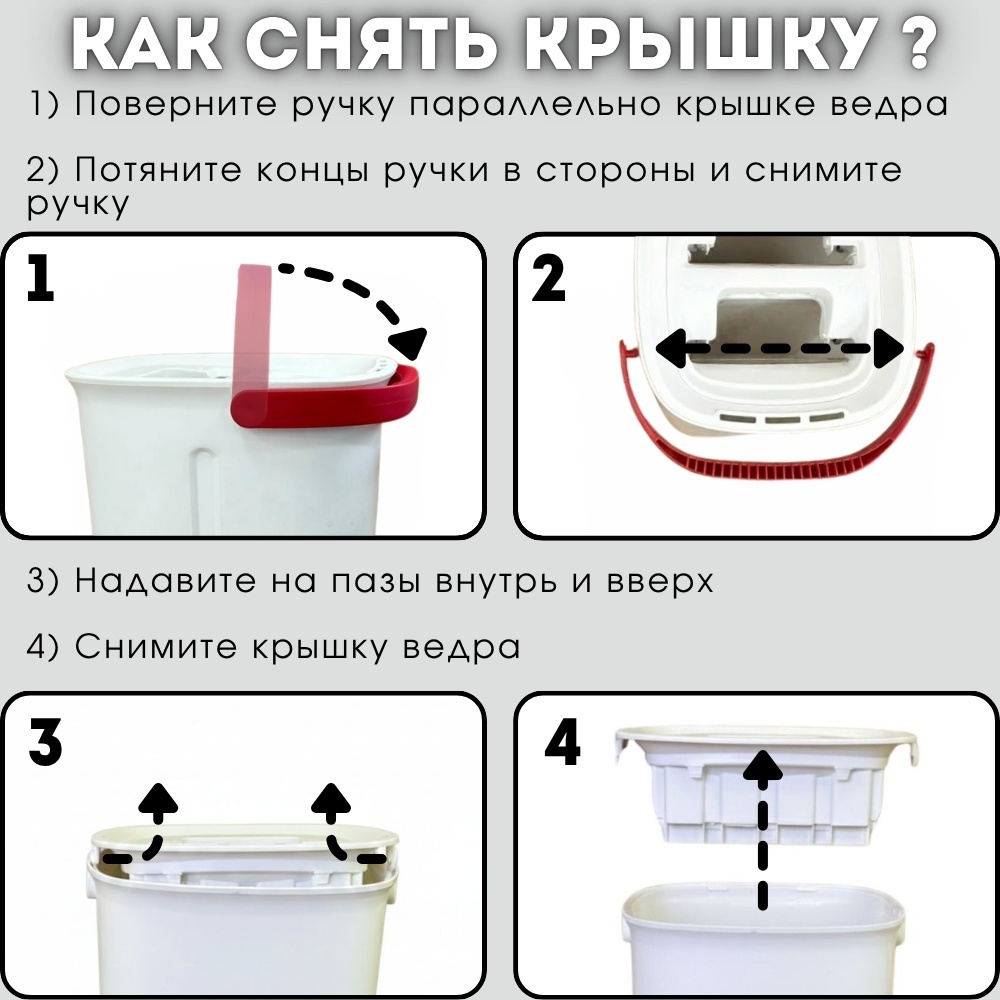 КАК СНЯТЬ КРЫШКУ ?

1) Поверните ручку параллельно крышке ведра

2) Потяните концы ручки в стороны и снимите ручку

1

2

3) Надавите на пазы внутрь и вверх

4) Снимите крышку ведра

3

4