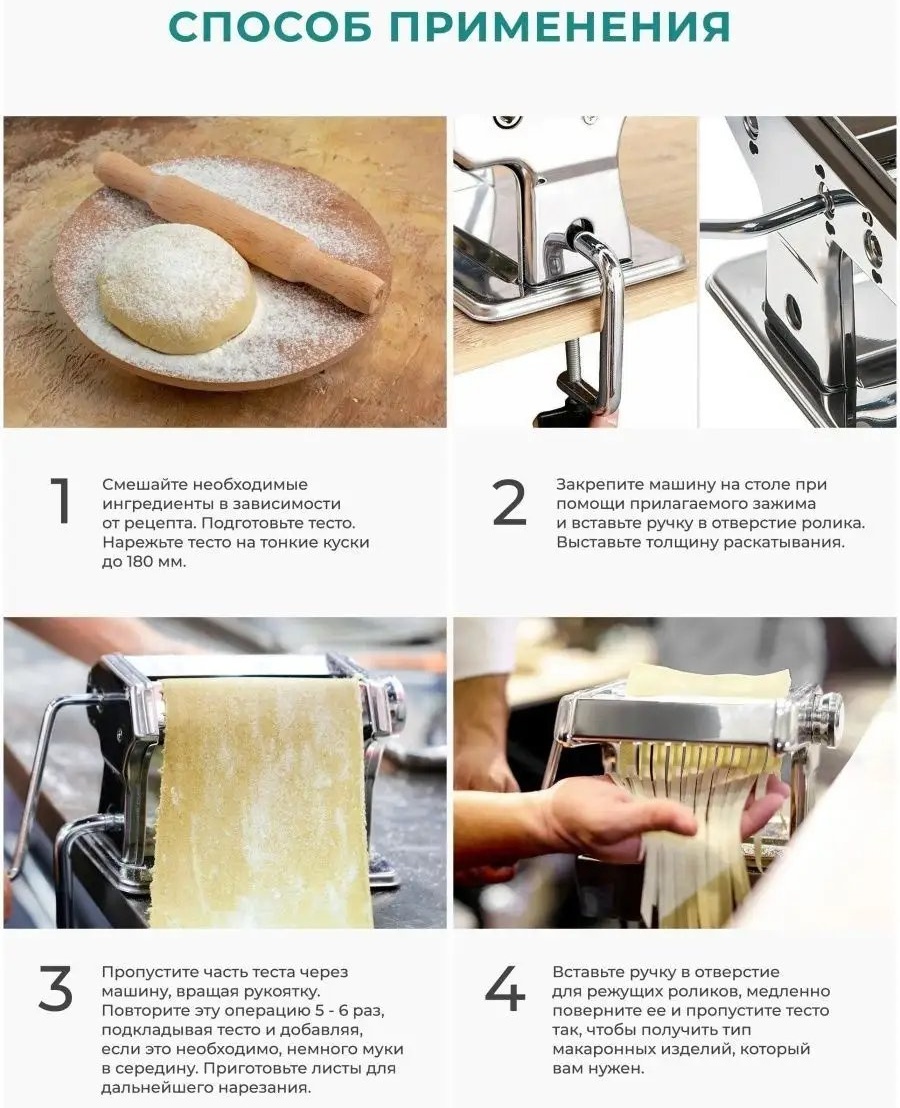 СПОСОБ ПРИМЕНЕНИЯ

1 Смешайте необходимые ингредиенты в зависимости от рецепта. Подготовьте тесто. Нарежьте тесто на тонкие куски до 180 мм.

2 Закрепите машину на столе при помощи прилагаемого зажима и вставьте ручку в отверстие ролика. Выставьте толщину раскатывания.

3 Пропустите часть теста через машину, вращая рукоятку. Повторите эту операцию 5 - 6 раз, подкладывая тесто и добавляя, если это необходимо, немного муки в середину. Приготовьте листы для дальнейшего нарезания.

4 Вставьте ручку в отверстие для режущих роликов, медленно поверните ее и пропустите тесто так, чтобы получить тип макаронных изделий, который вам нужен.