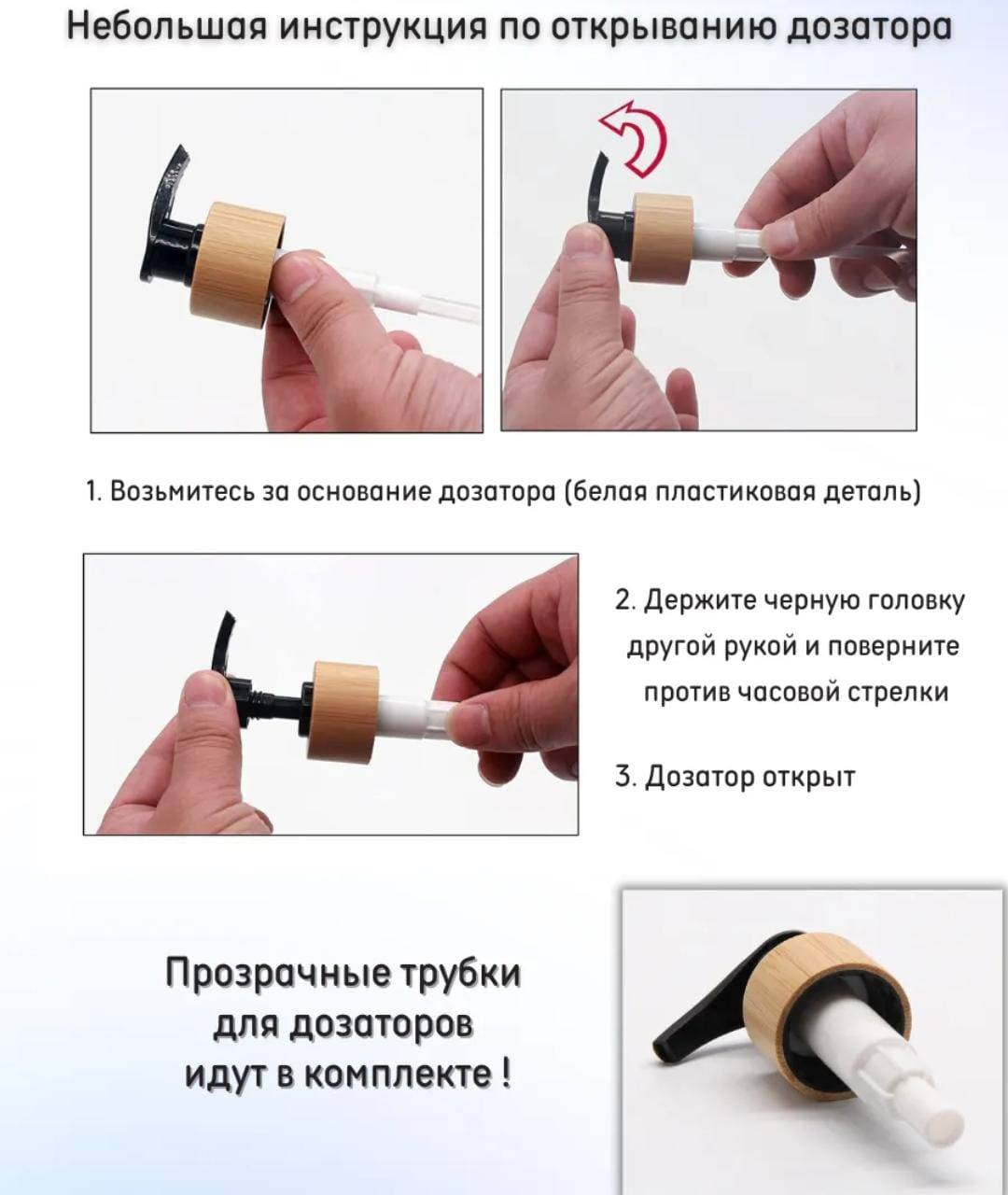 Небольшая инструкция по открыванию дозатора

1. Возьмитесь за основание дозатора (белая пластиковая деталь)

2. Держите черную головку другой рукой и поверните против часовой стрелки

3. Дозатор открыт

Прозрачные трубки для дозаторов идут в комплекте !