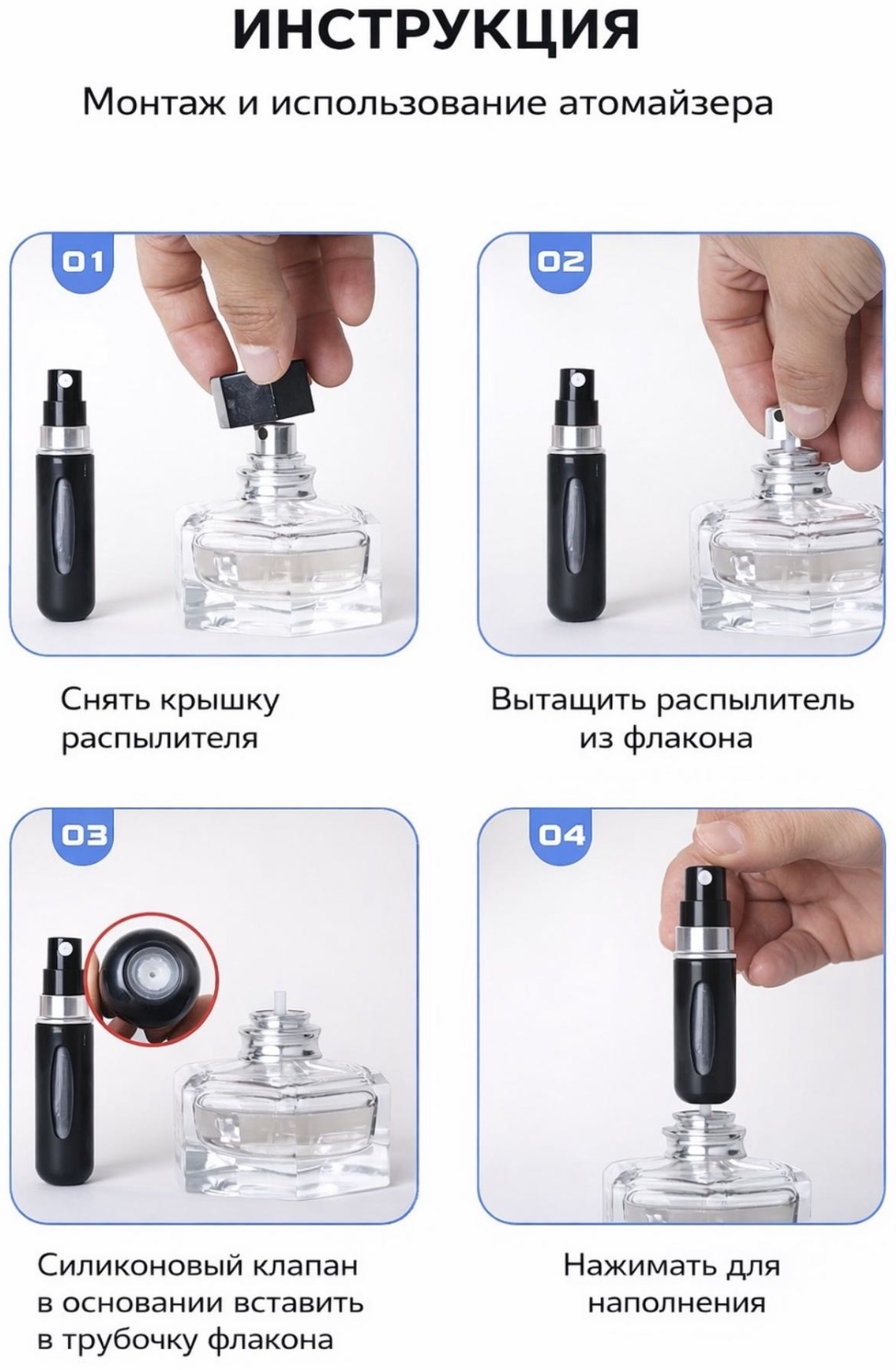 ИНСТРУКЦИЯ

Монтаж и использование атомайзера

01

Снять крышку распылителя

02

Вытащить распылитель из флакона

03

Силиконовый клапан в основании вставить в трубочку флакона

04

Нажимать для наполнения