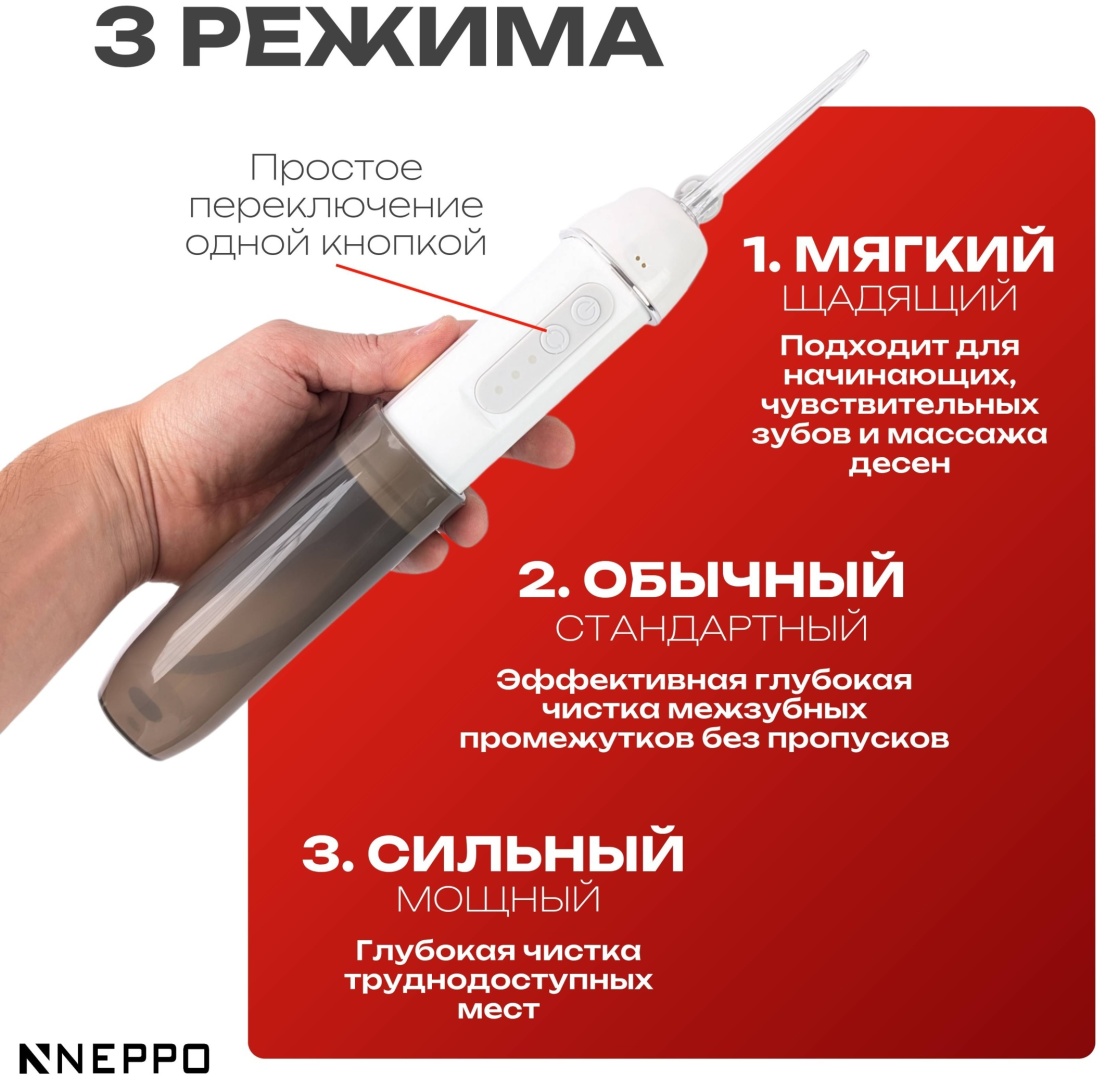 3 РЕЖИМА

Простое переключение одной кнопкой

1. МЯГКИЙ
ЩАДЯЩИЙ

Подходит для начинающих, чувствительных зубов и массажа десен

2. ОБЫЧНЫЙ
СТАНДАРТНЫЙ

Эффективная глубокая чистка межзубных промежутков без пропусков

3. СИЛЬНЫЙ
МОЩНЫЙ

Глубокая чистка труднодоступных мест

NEPPO